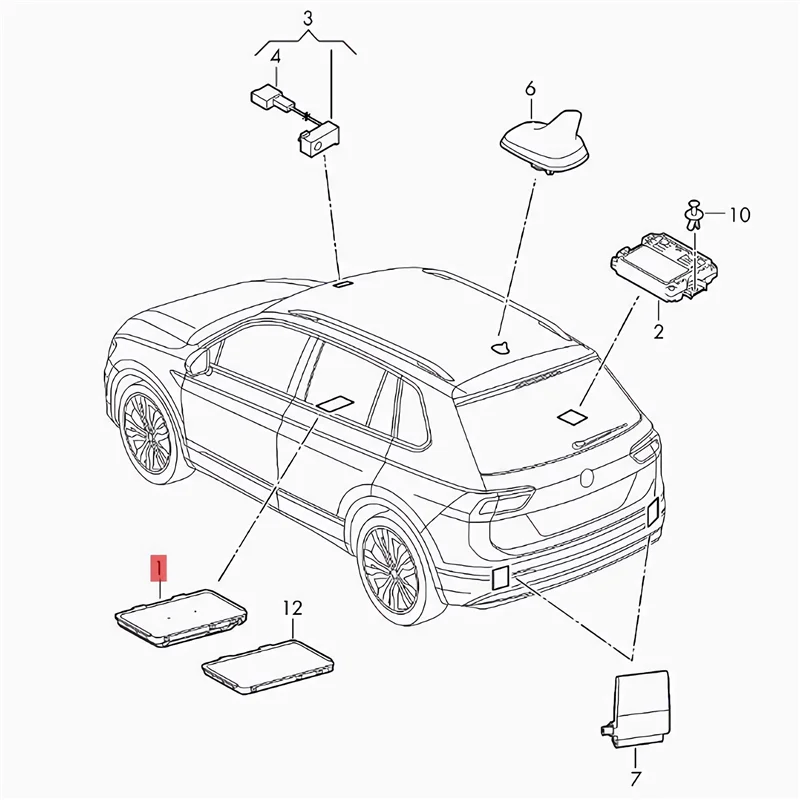 3
4
6
10
2
1
12
7