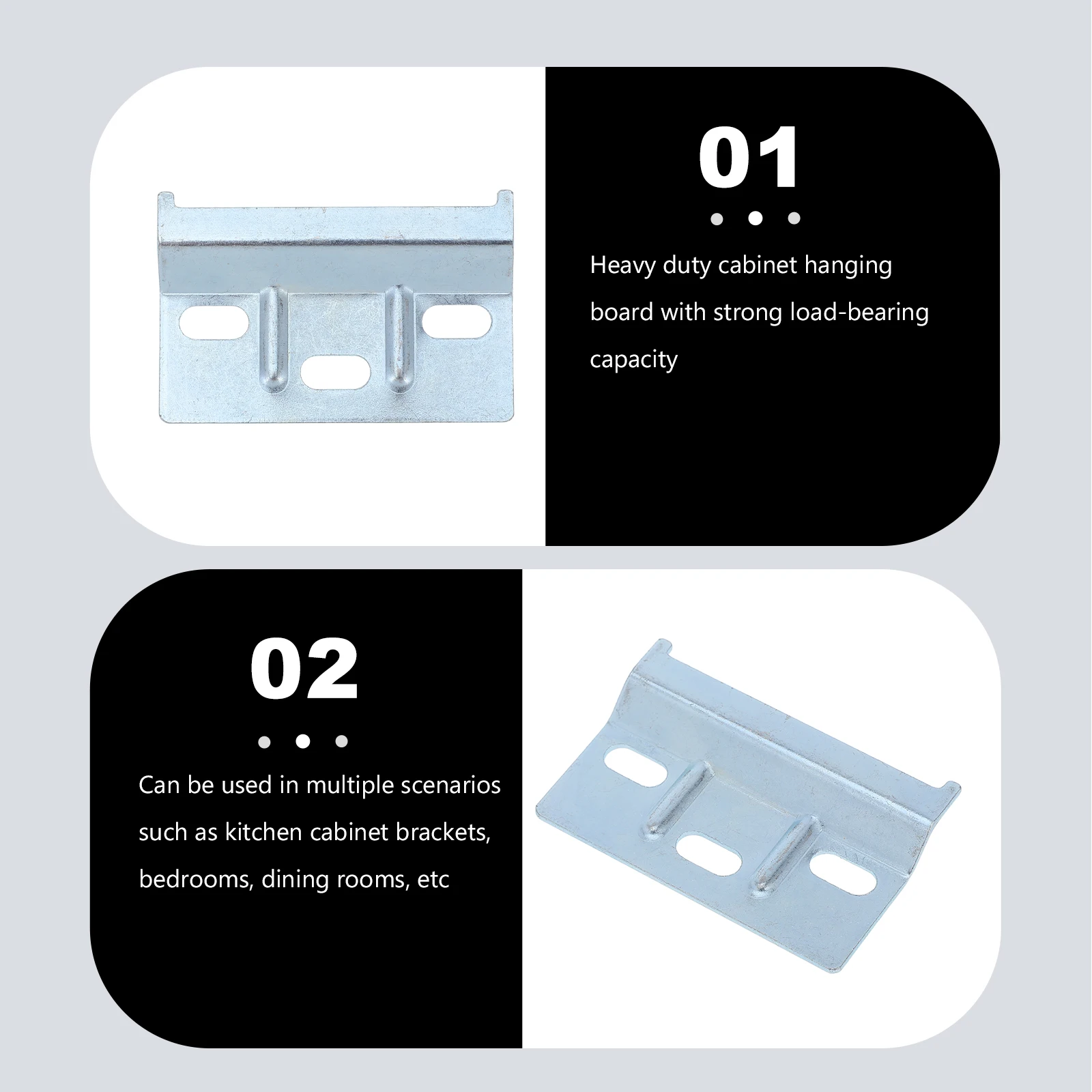 01

Heavy duty cabinet hanging board with strong load-bearing capacity

02

Can be used in multiple scenarios such as kitchen cabinet brackets, bedrooms, dining rooms, etc