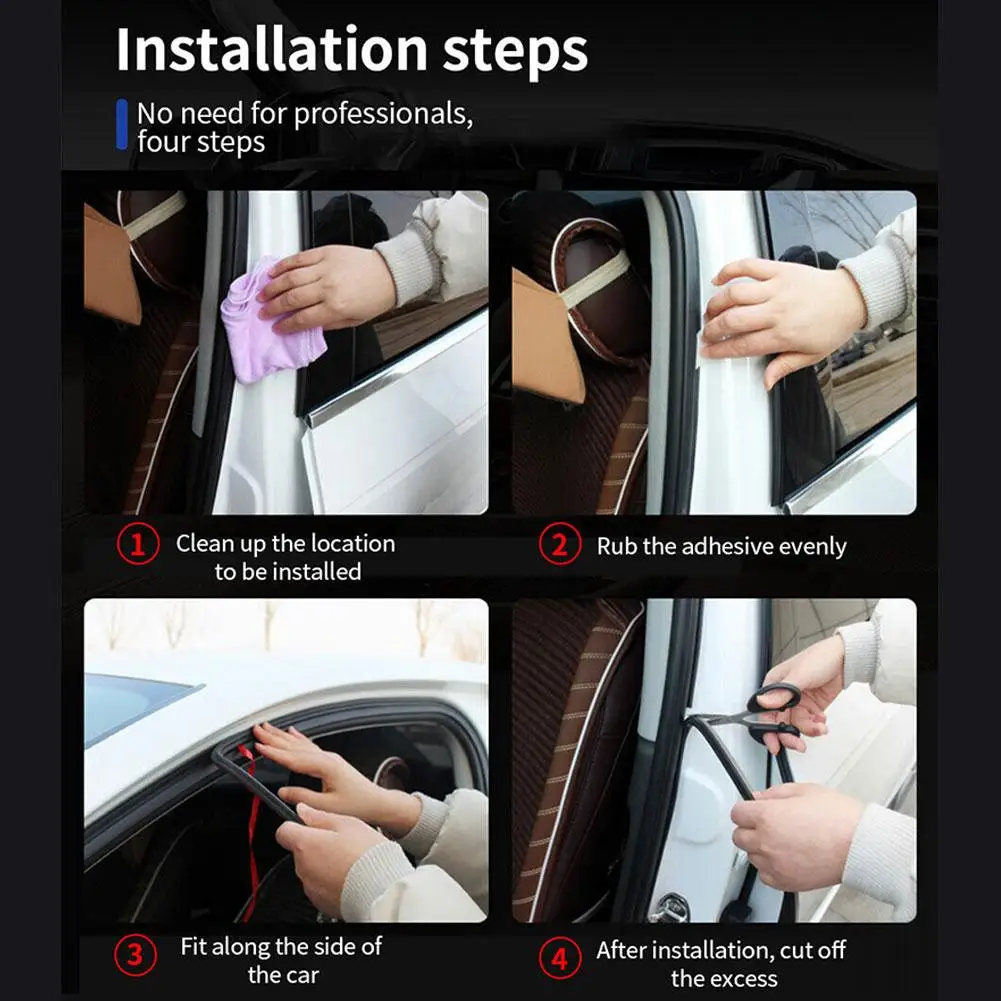 Installation steps

No need for professionals, four steps

1 Clean up the location to be installed

2 Rub the adhesive evenly

3 Fit along the side of the car

4 After installation, cut off the excess