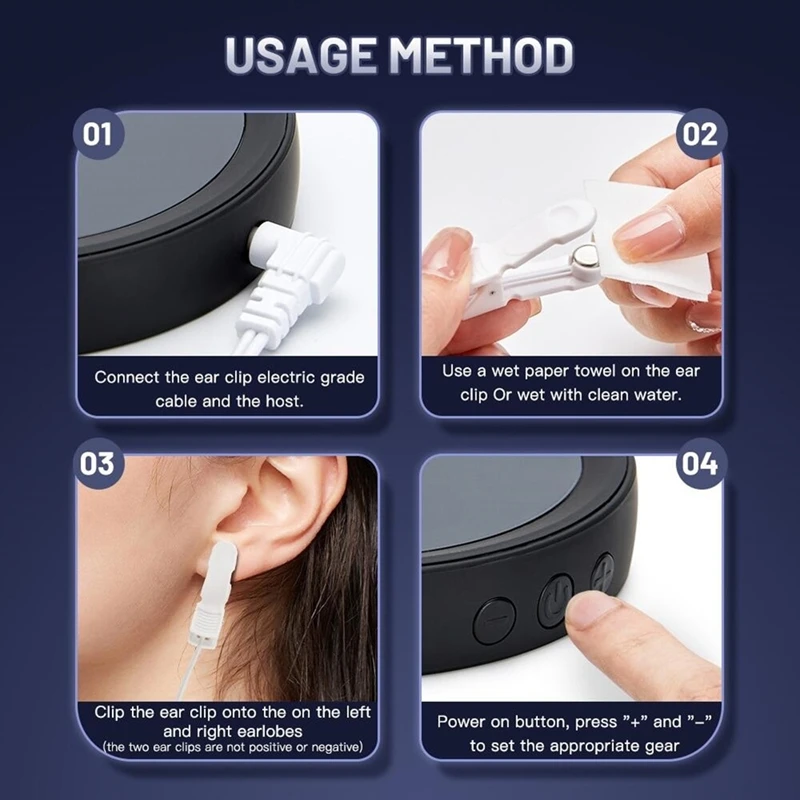 USAGE METHOD

01

Connect the ear clip electric grade cable and the host.

02

Use a wet paper towel on the ear clip Or wet with clean water.

03

Clip the ear clip onto the on the left and right earlobes
(the two ear clips are not positive or negative)

04

Power on button, press "+" and "−" to set the appropriate gear