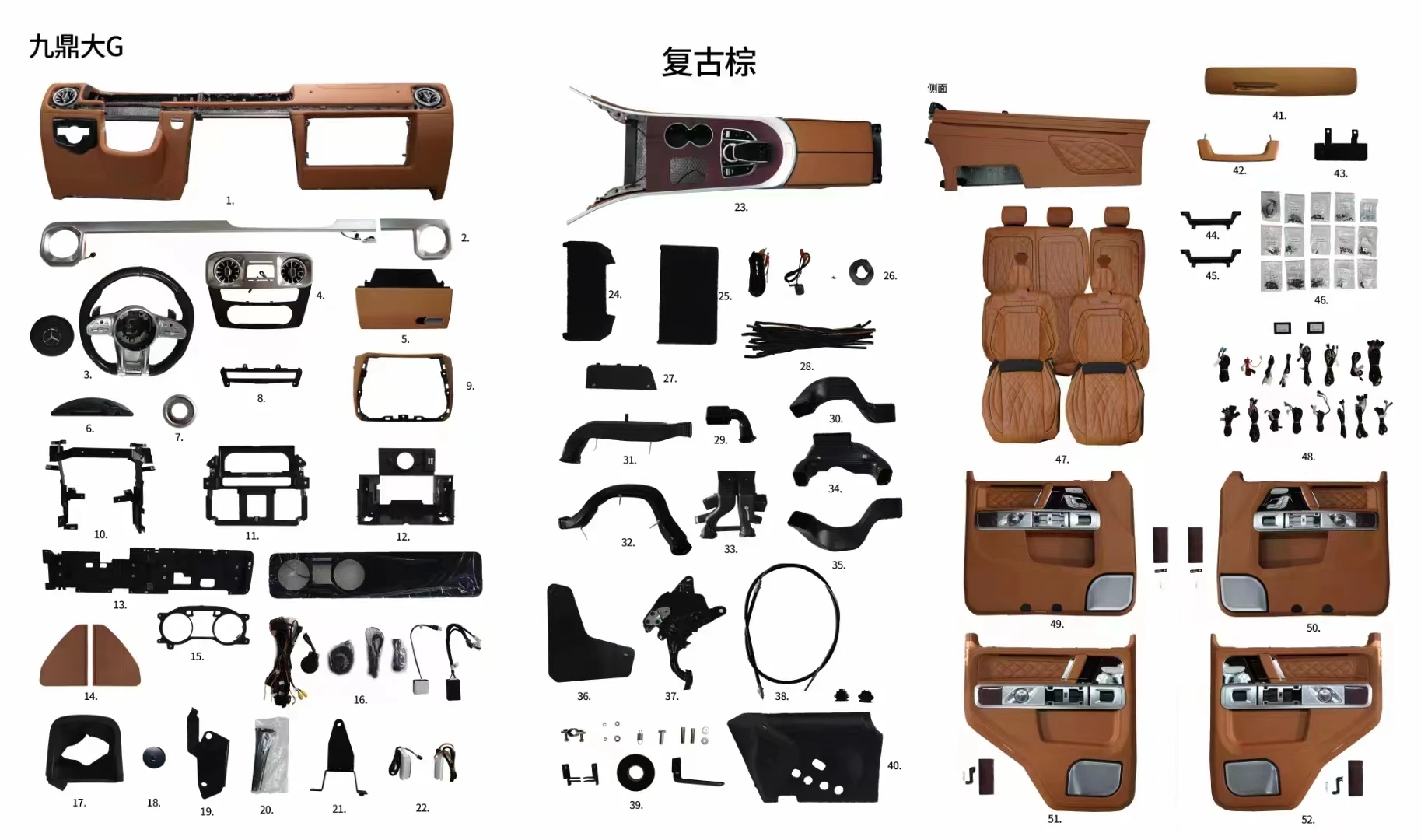 九鼎大G

复古棕

侧面

1.
2.
3.
4.
5.
6.
7.
8.
9.
10.
11.
12.
13.
14.
15.
16.
17.
18.
19.
20.
21.
22.
23.
24.
25.
26.
27.
28.
29.
30.
31.
32.
33.
34.
35.
36.
37.
38.
39.
40.
41.
42.
43.
44.
45.
46.
47.
48.
49.
50.
51.
52.