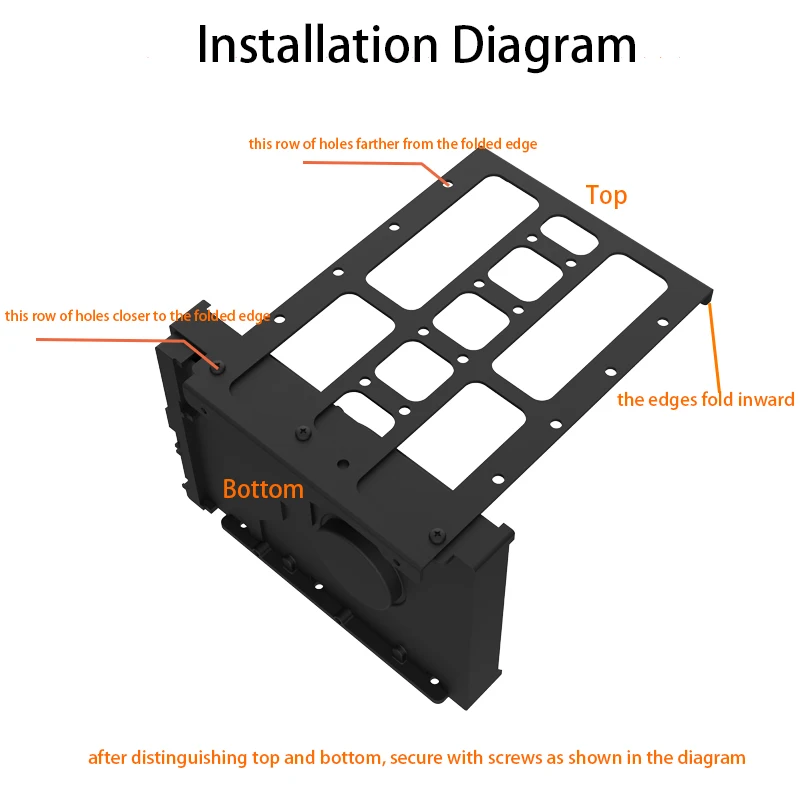 Installation Diagram

this row of holes farther from the folded edge

Top

this row of holes closer to the folded edge

the edges fold inward

Bottom

after distinguishing top and bottom, secure with screws as shown in the diagram