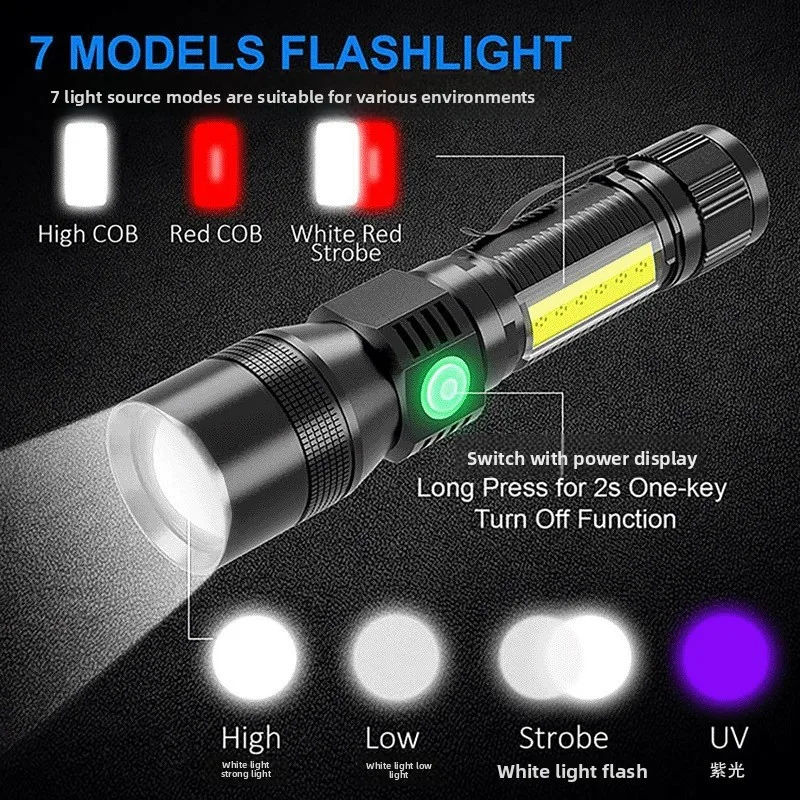 7 MODELS FLASHLIGHT

7 light source modes are suitable for various environments

High COB

Red COB

White Red Strobe

Switch with power display

Long Press for 2s One-key Turn Off Function

High
White light strong light

Low
White light low light

Strobe
White light flash

UV
紫光