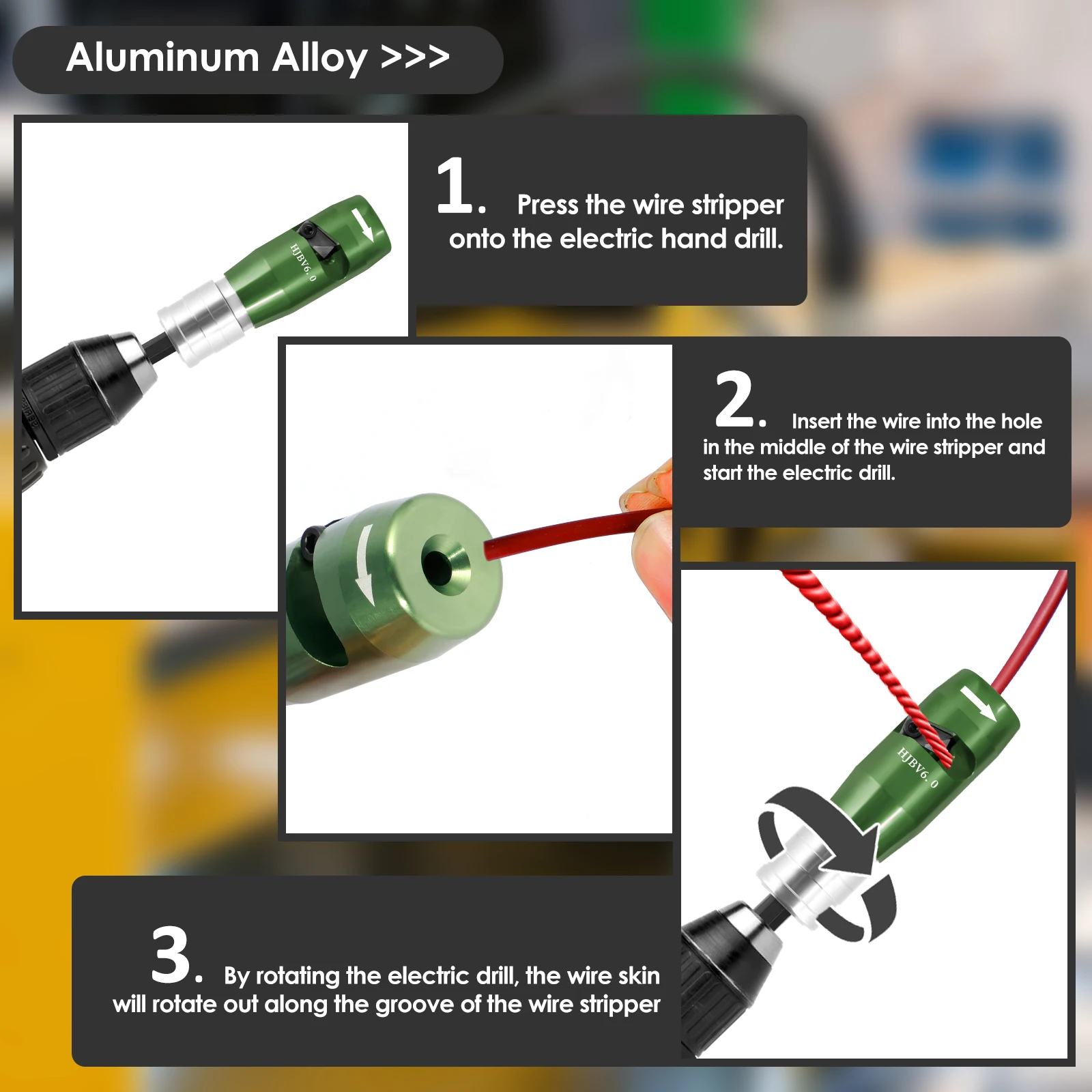 Aluminum Alloy >>>

HJBV6.0

1. Press the wire stripper onto the electric hand drill.

2. Insert the wire into the hole in the middle of the wire stripper and start the electric drill.

HJBV6.0

3. By rotating the electric drill, the wire skin will rotate out along the groove of the wire stripper