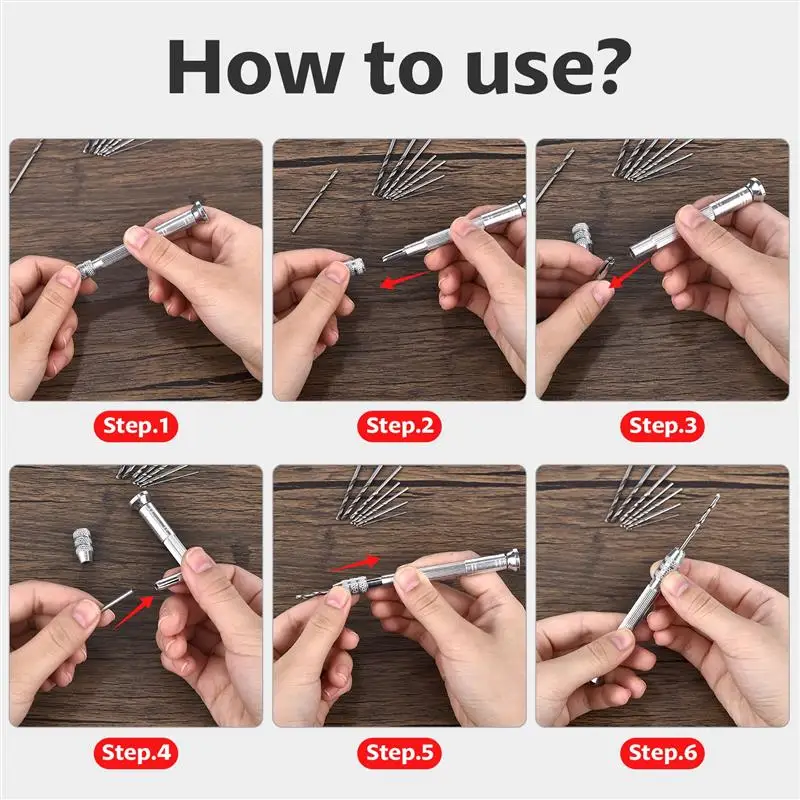 How to use?

Step.1

Step.2

Step.3

Step.4

Step.5

Step.6