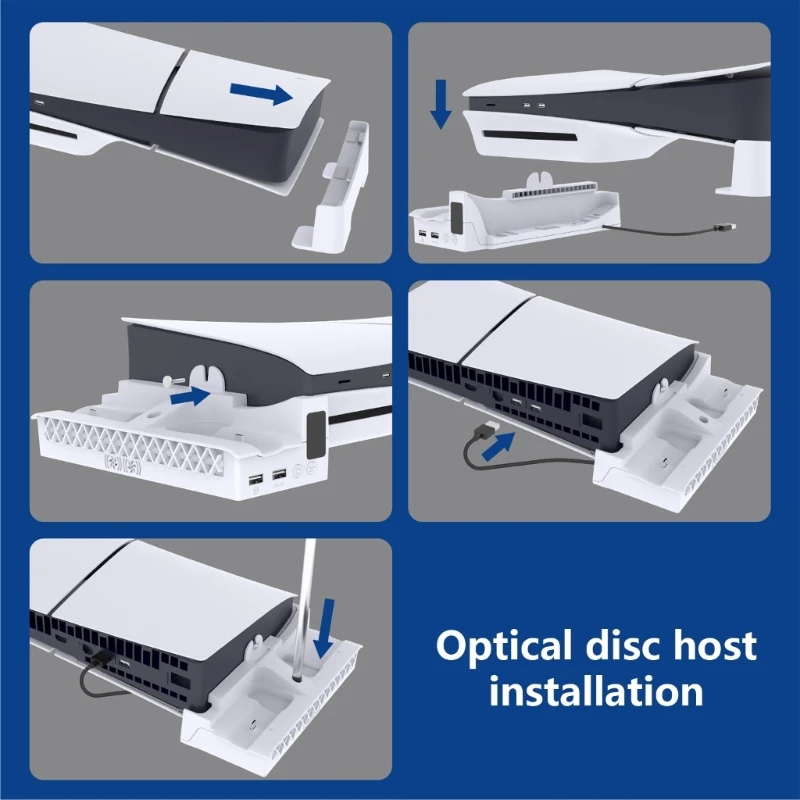 Optical disc host installation