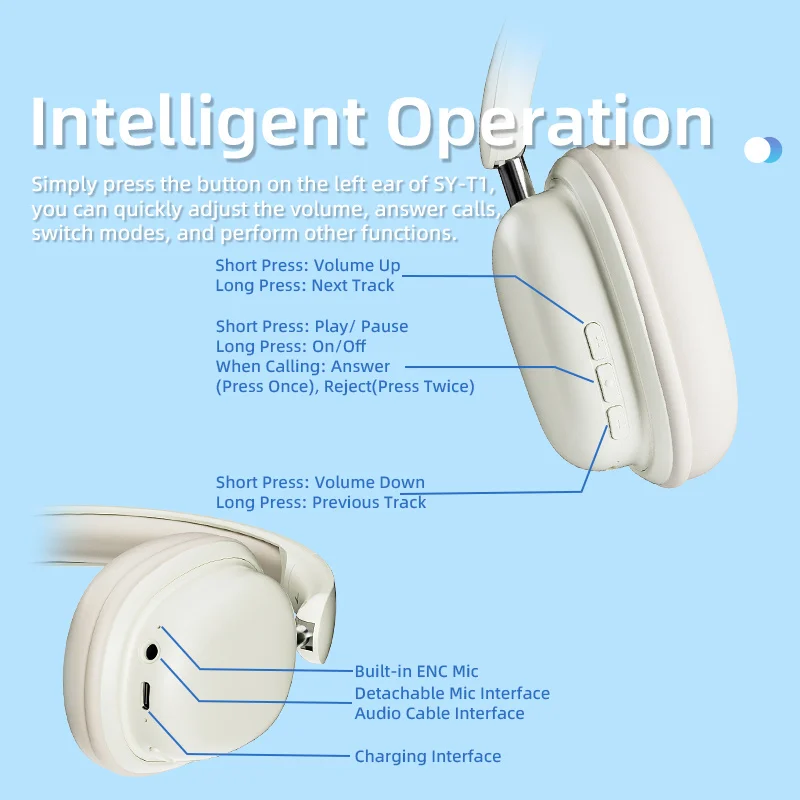 Intelligent Operation

Simply press the button on the left ear of SY-T1, you can quickly adjust the volume, answer calls, switch modes, and perform other functions.

Short Press: Volume Up
Long Press: Next Track

Short Press: Play/ Pause
Long Press: On/Off
When Calling: Answer (Press Once), Reject(Press Twice)

Short Press: Volume Down
Long Press: Previous Track

Built-in ENC Mic
Detachable Mic Interface
Audio Cable Interface
Charging Interface