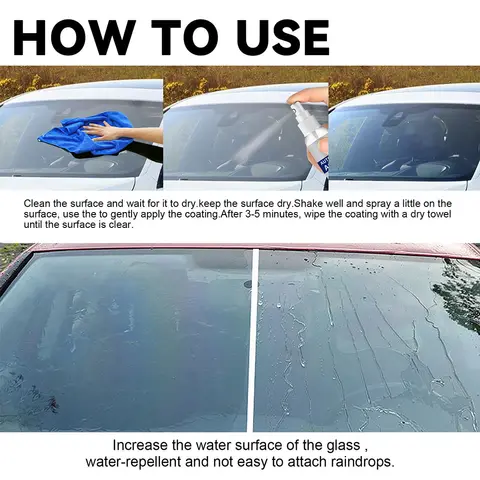 HOW TO USE

Clean the surface and wait for it to dry.keep the surface dry.Shake well and spray a little on the surface, use the to gently apply the coating.After 3-5 minutes, wipe the coating with a dry towel until the surface is clear.

Increase the water surface of the glass , water-repellent and not easy to attach raindrops.