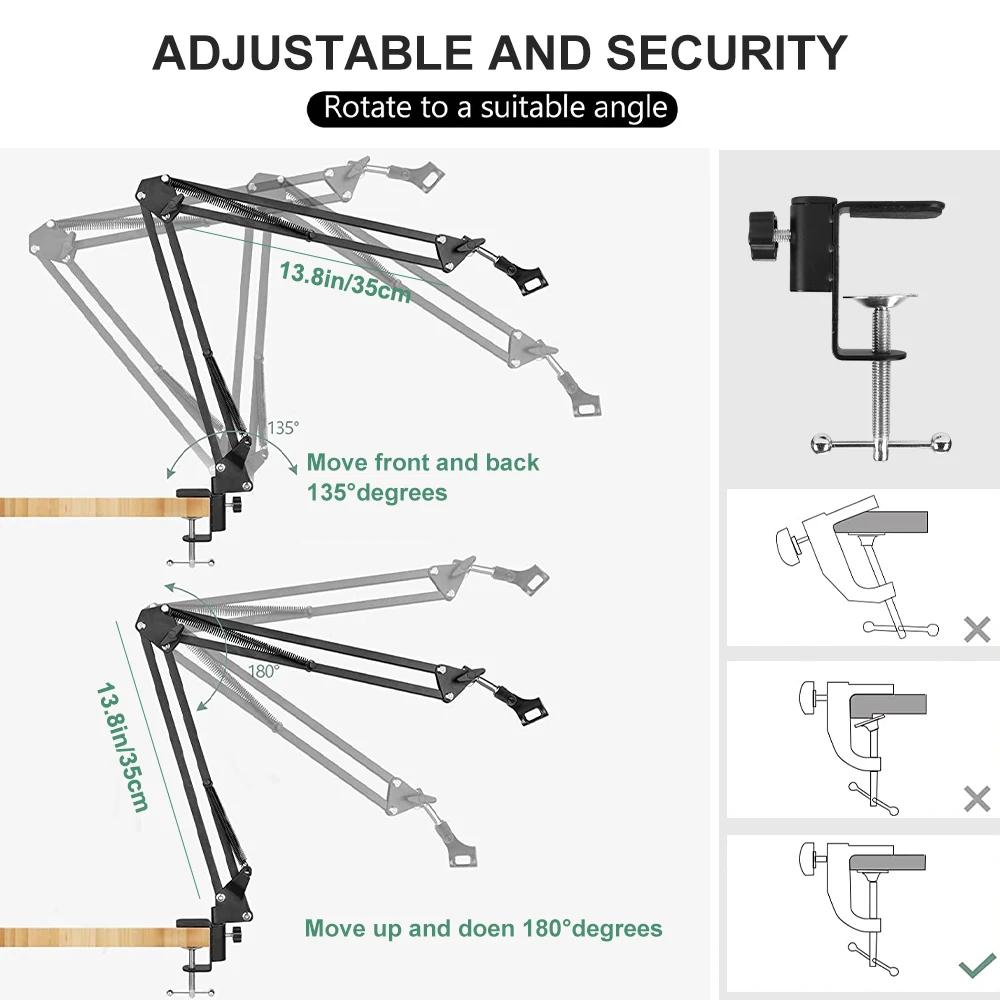 ADJUSTABLE AND SECURITY

Rotate to a suitable angle

13.8in/35cm

135°

Move front and back 135°degrees

180°

13.8in/35cm

Move up and doen 180°degrees