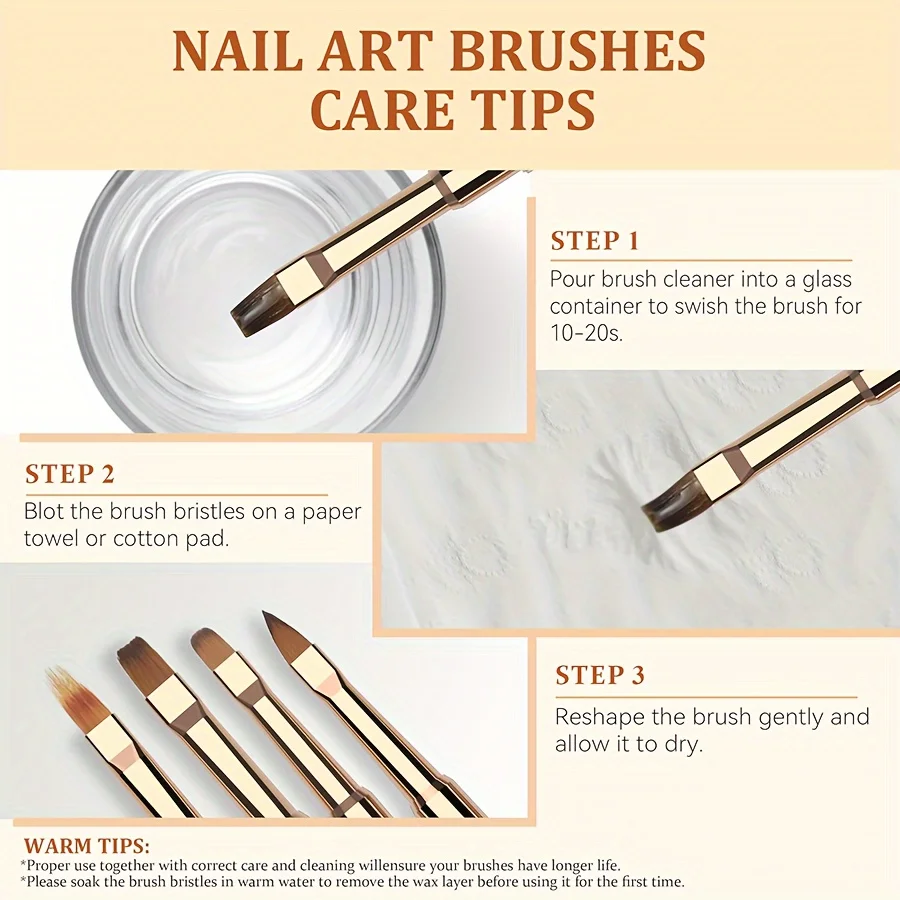 NAIL ART BRUSHES CARE TIPS

STEP 1
Pour brush cleaner into a glass container to swish the brush for 10-20s.

STEP 2
Blot the brush bristles on a paper towel or cotton pad.

STEP 3
Reshape the brush gently and allow it to dry.

WARM TIPS:
*Proper use together with correct care and cleaning willensure your brushes have longer life.
*Please soak the brush bristles in warm water to remove the wax layer before using it for the first time.