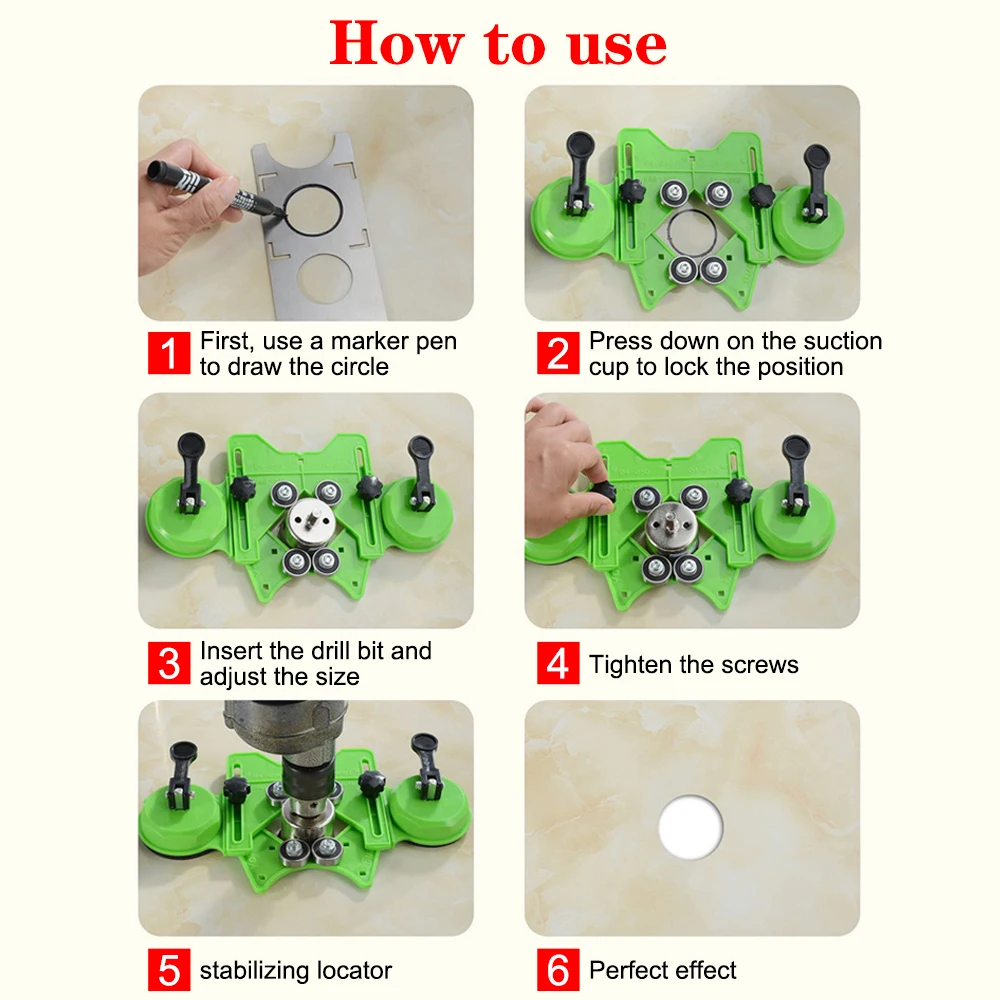 How to use

1 First, use a marker pen to draw the circle

2 Press down on the suction cup to lock the position

3 Insert the drill bit and adjust the size

4 Tighten the screws

5 stabilizing locator

6 Perfect effect