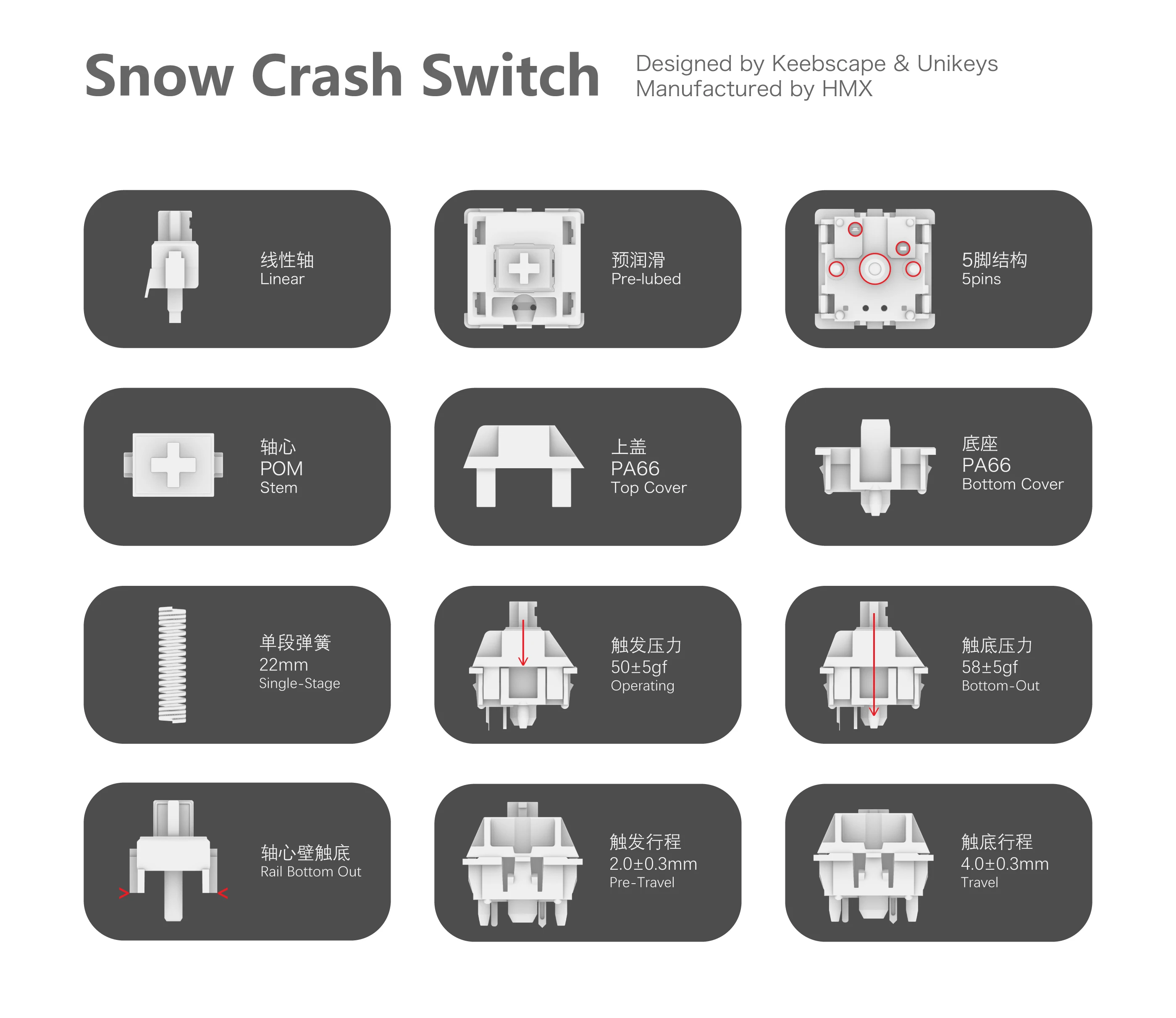 Snow Crash Switch

Designed by Keebscape & Unikeys
Manufactured by HMX

线性轴
Linear

预润滑
Pre-lubed

5脚结构
5pins

轴心
POM
Stem

上盖
PA66
Top Cover

底座
PA66
Bottom Cover

单段弹簧
22mm
Single-Stage

触发压力
50±5gf
Operating

触底压力
58±5gf
Bottom-Out

轴心壁触底
Rail Bottom Out

触发行程
2.0±0.3mm
Pre-Travel

触底行程
4.0±0.3mm
Travel