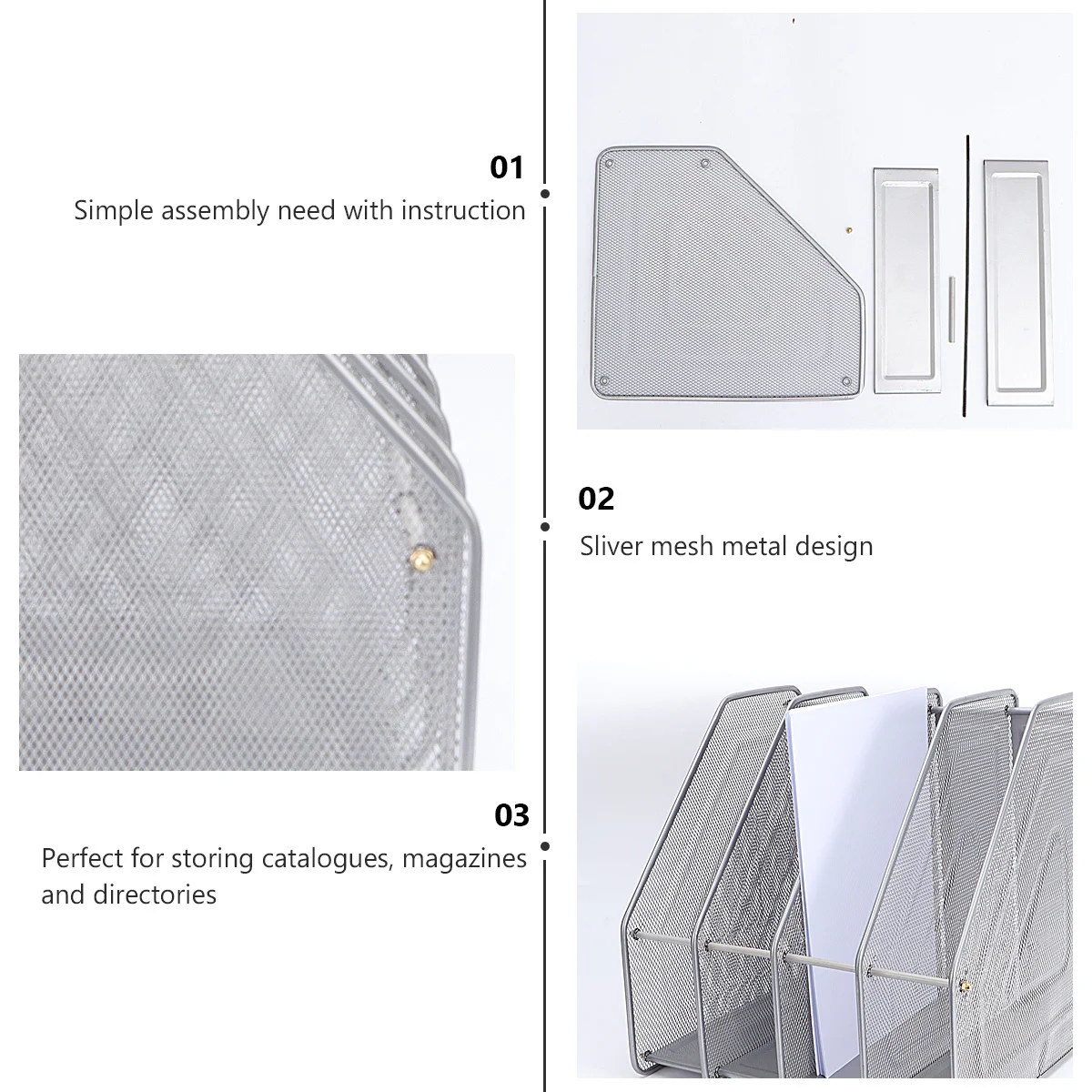 01
Simple assembly need with instruction

02
Sliver mesh metal design

03
Perfect for storing catalogues, magazines and directories