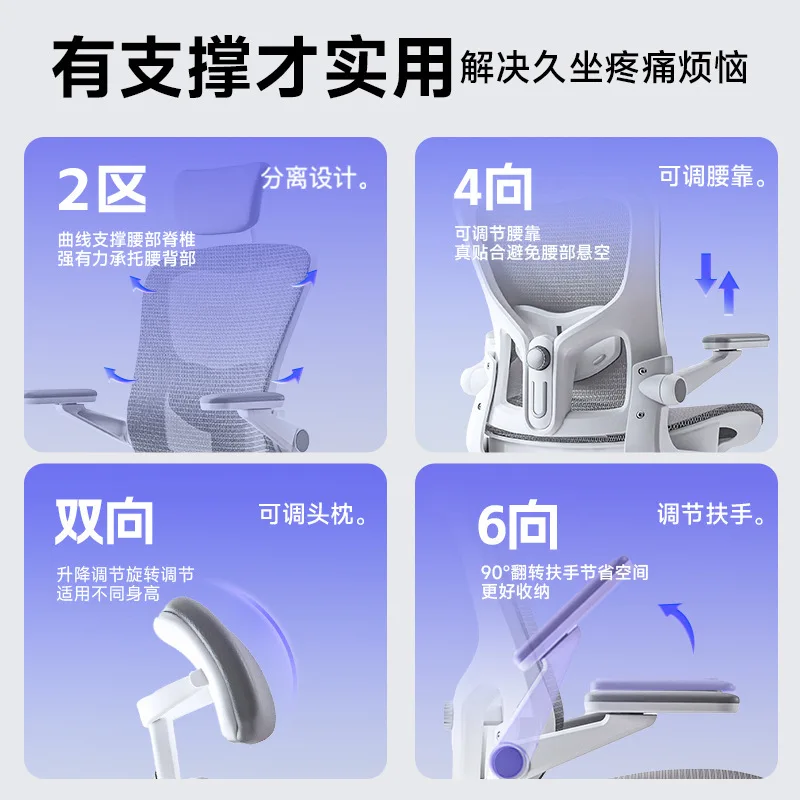 有支撑才实用 解决久坐疼痛烦恼

2区 分离设计。
曲线支撑腰部脊椎
强有力承托腰背部

4向 可调腰靠。
可调节腰靠
真贴合避免腰部悬空

双向 可调头枕。
升降调节旋转调节
适用不同身高

6向 调节扶手。
90°翻转扶手节省空间
更好收纳