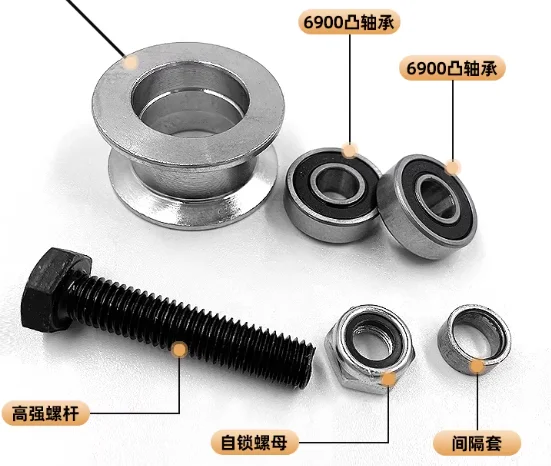 6900凸轴承

6900凸轴承

高强螺杆

自锁螺母

间隔套