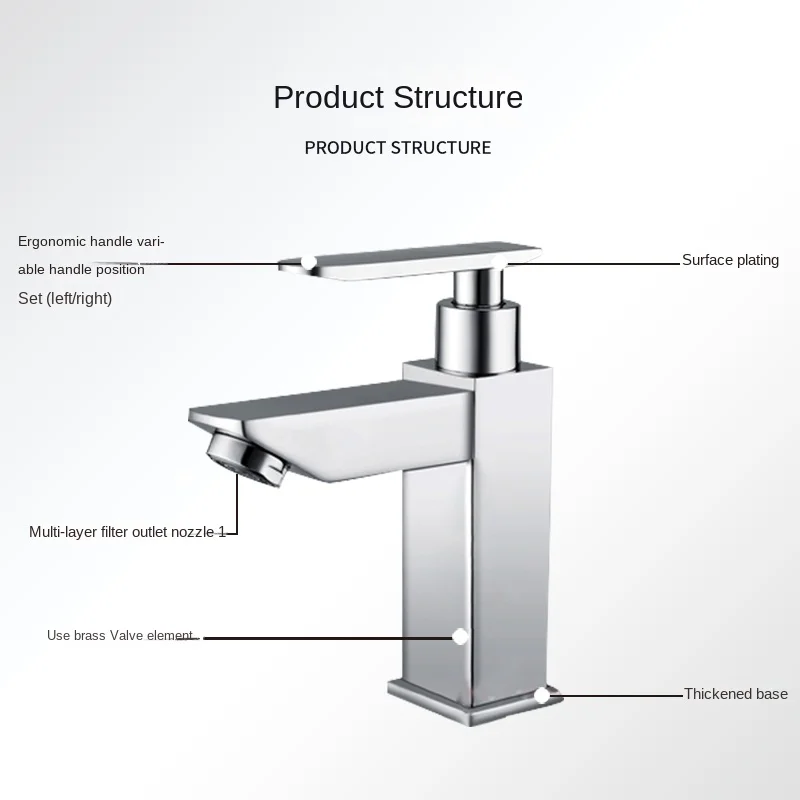 Product Structure

PRODUCT STRUCTURE

Ergonomic handle variable handle position

Set (left/right)

Surface plating

Multi-layer filter outlet nozzle 1

Use brass Valve element

Thickened base