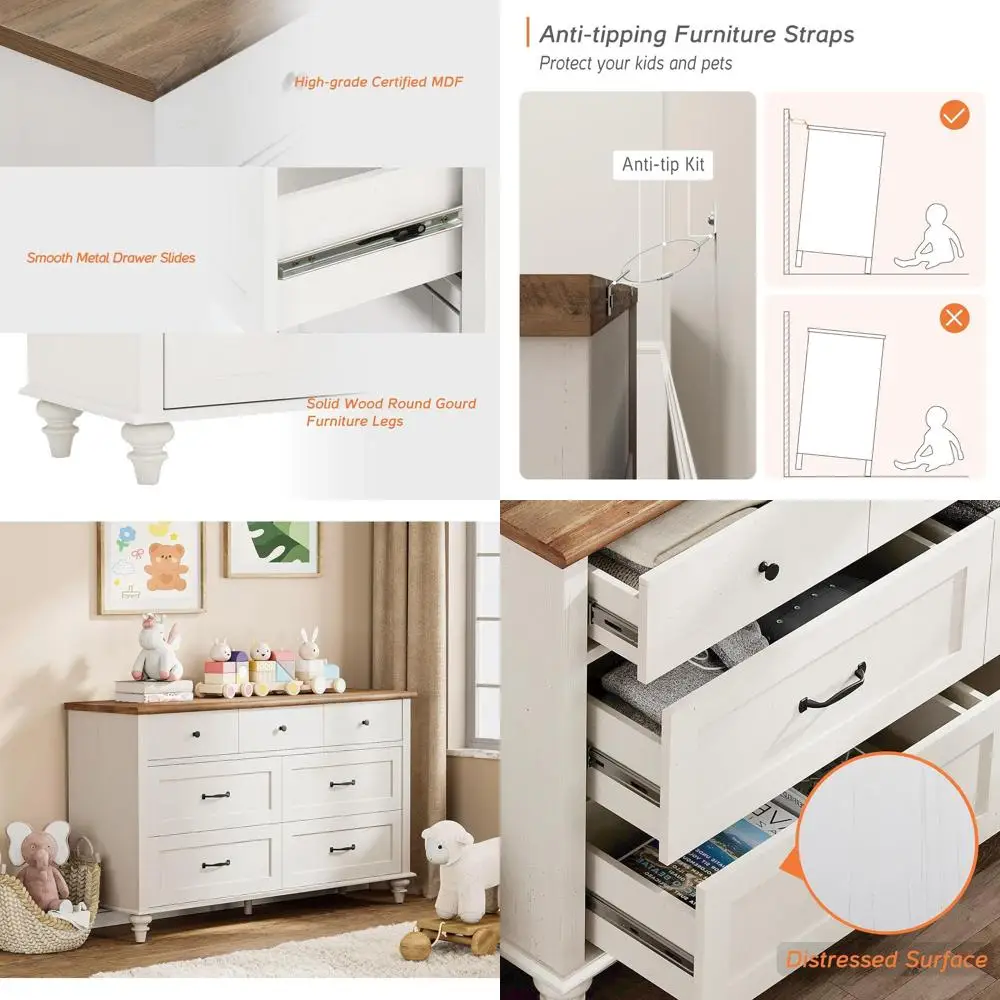 High-grade Certified MDF

Smooth Metal Drawer Slides

Solid Wood Round Gourd Furniture Legs

Anti-tipping Furniture Straps

Protect your kids and pets

Anti-tip Kit

Distressed Surface