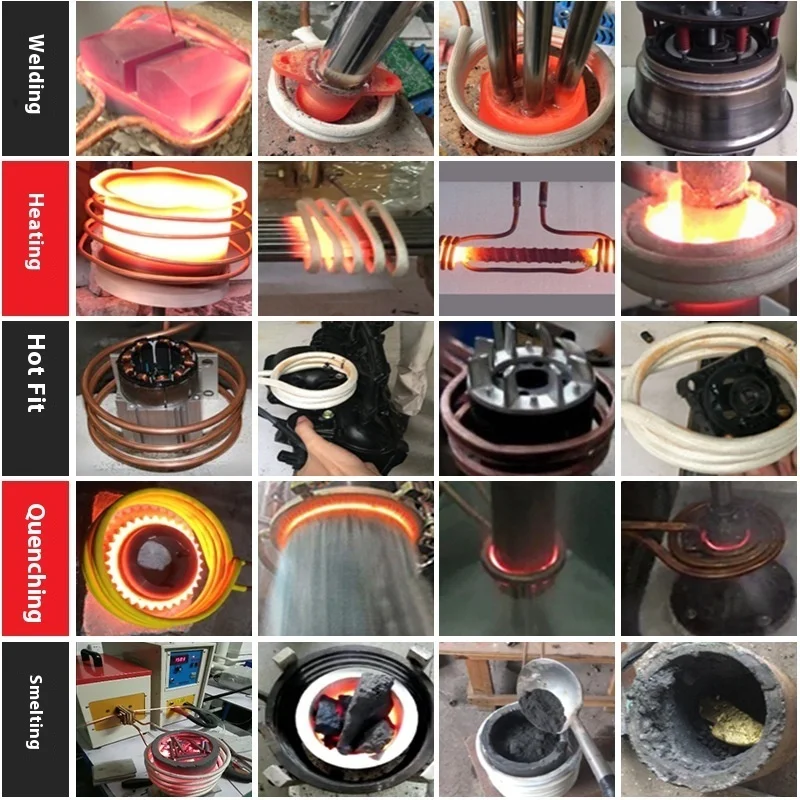 Welding

Heating

Hot Fit

Quenching

Smelting