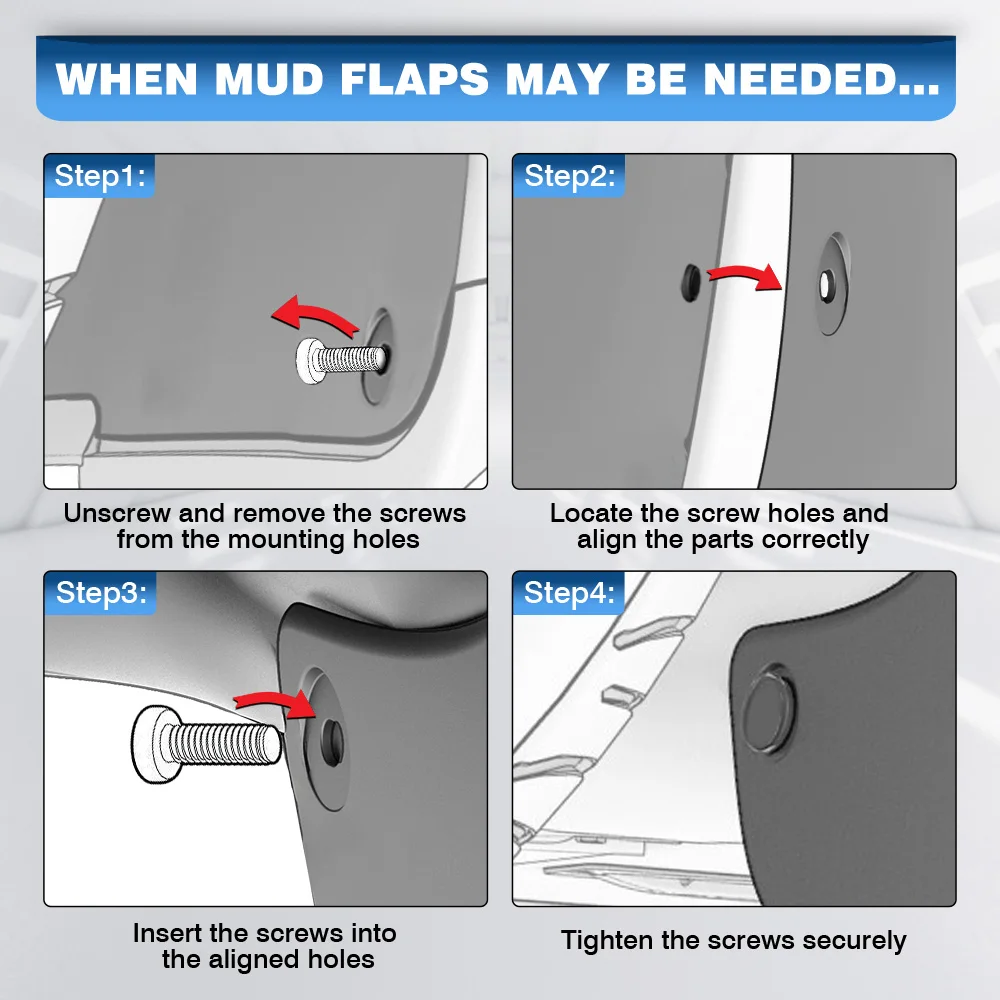 WHEN MUD FLAPS MAY BE NEEDED...

Step1:

Unscrew and remove the screws from the mounting holes

Step2:

Locate the screw holes and align the parts correctly

Step3:

Insert the screws into the aligned holes

Step4:

Tighten the screws securely