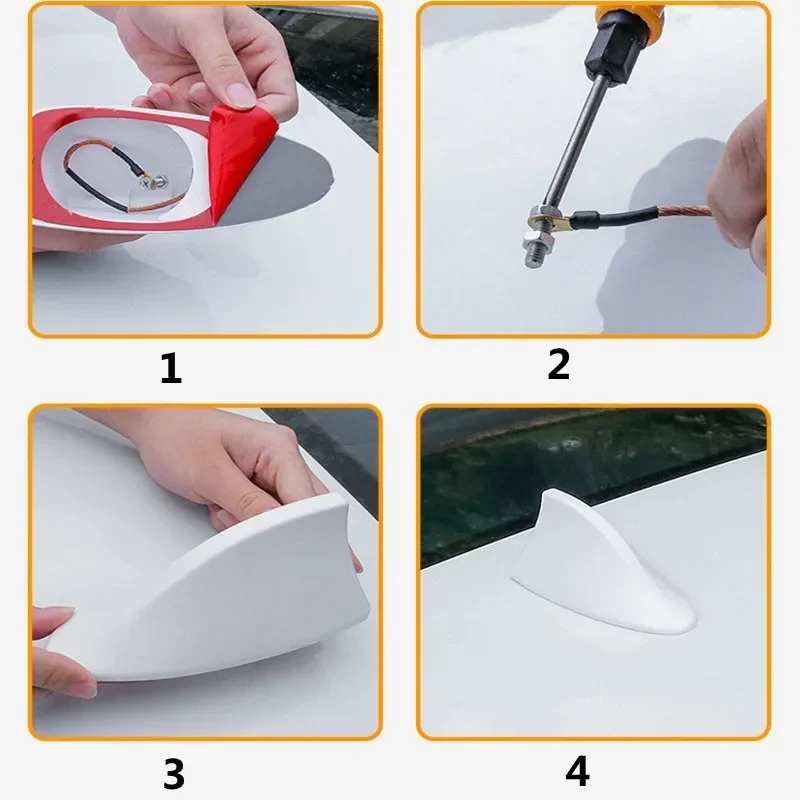 1

2

3

4