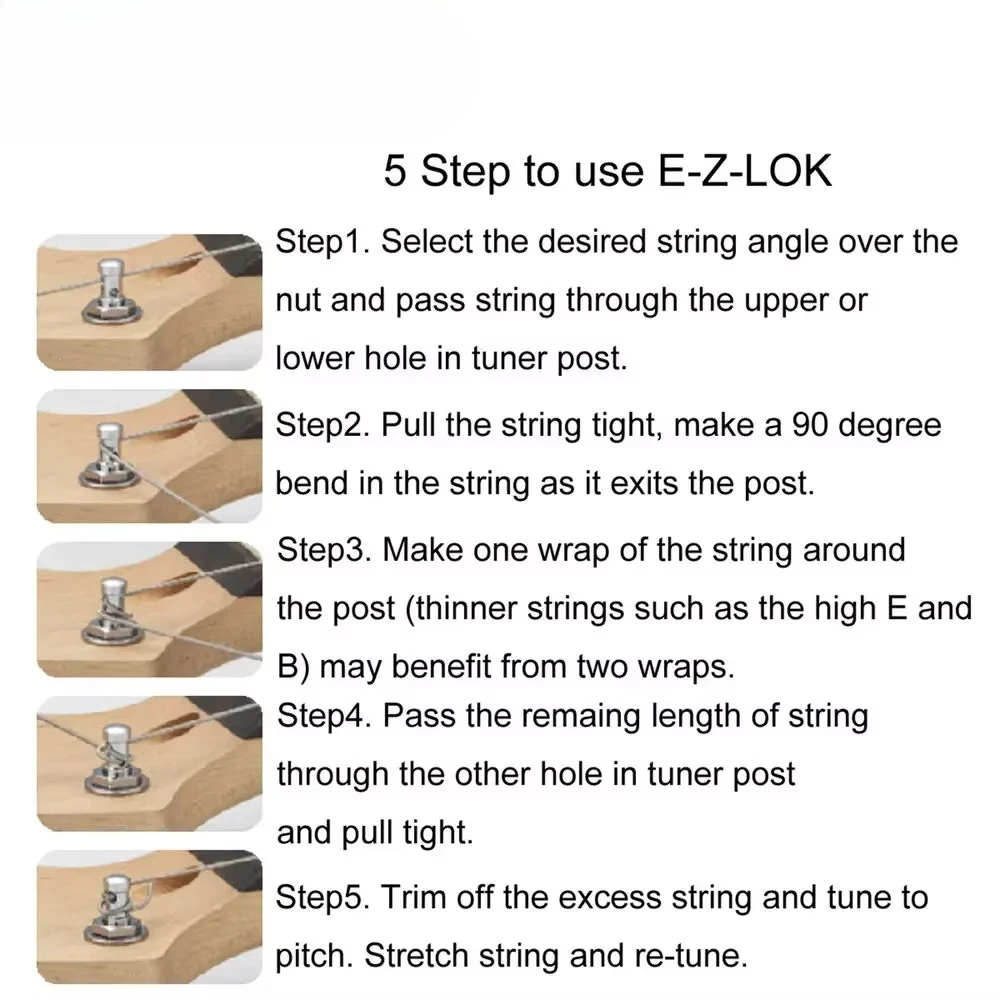 5 Step to use E-Z-LOK

Step1. Select the desired string angle over the nut and pass string through the upper or lower hole in tuner post.

Step2. Pull the string tight, make a 90 degree bend in the string as it exits the post.

Step3. Make one wrap of the string around the post (thinner strings such as the high E and B) may benefit from two wraps.

Step4. Pass the remaing length of string through the other hole in tuner post and pull tight.

Step5. Trim off the excess string and tune to pitch. Stretch string and re-tune.