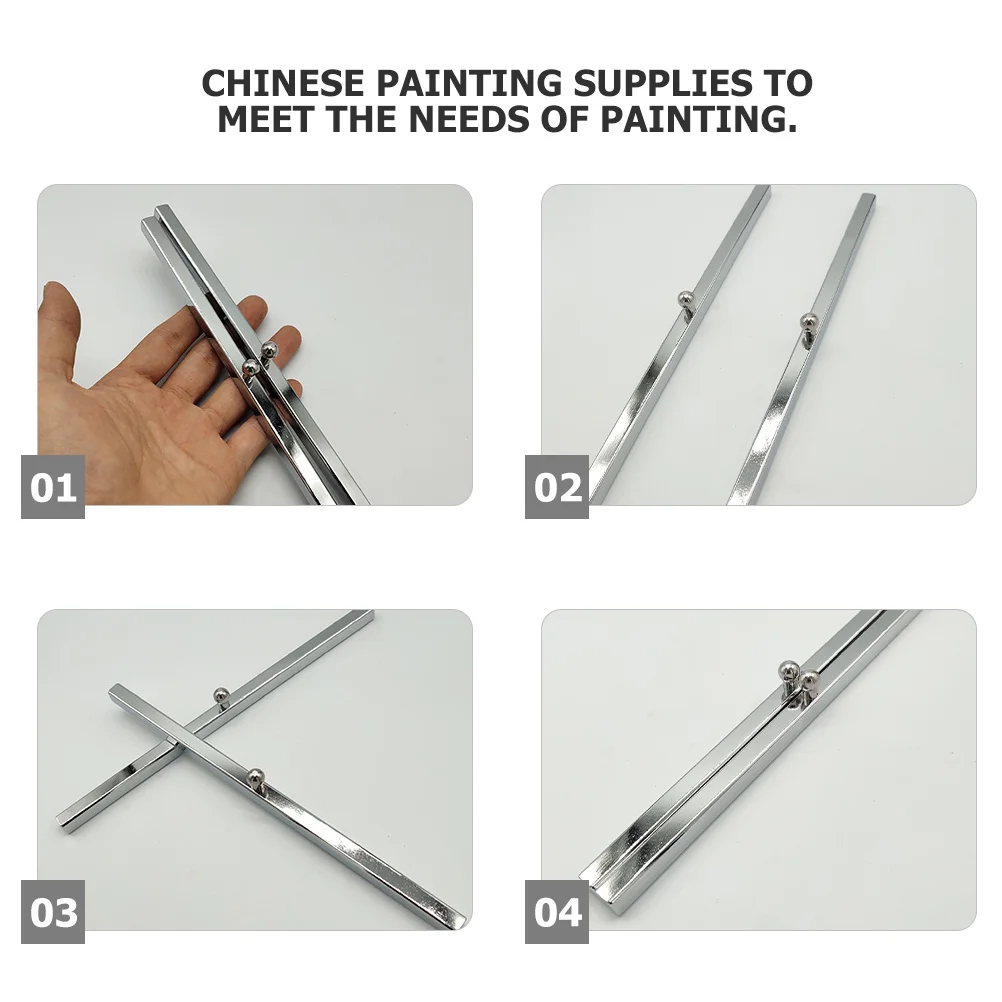 CHINESE PAINTING SUPPLIES TO MEET THE NEEDS OF PAINTING.

01

02

03

04