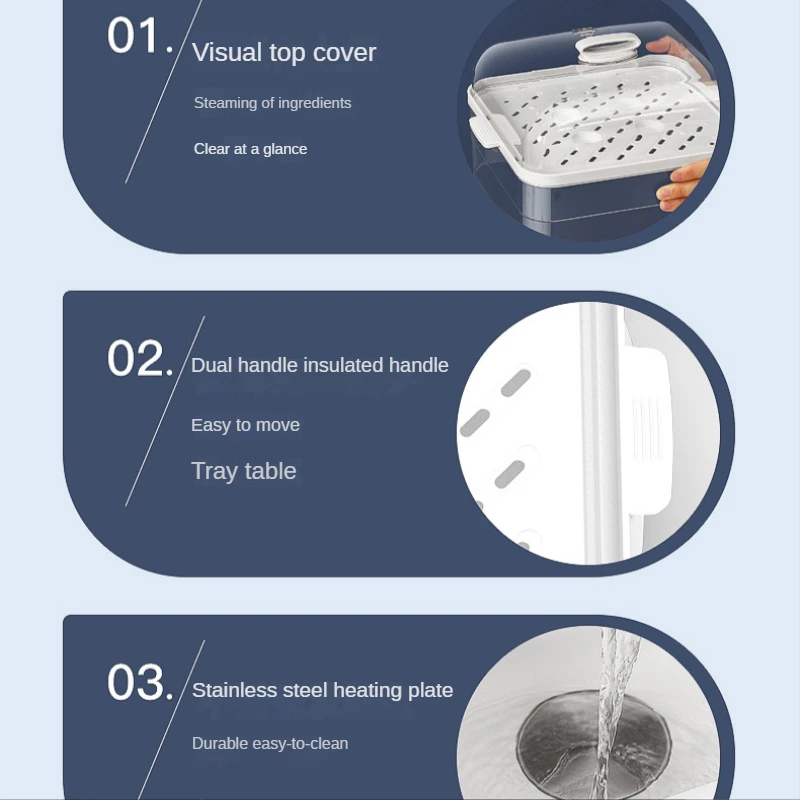 01. Visual top cover

Steaming of ingredients

Clear at a glance

02. Dual handle insulated handle

Easy to move

Tray table

03. Stainless steel heating plate

Durable easy-to-clean