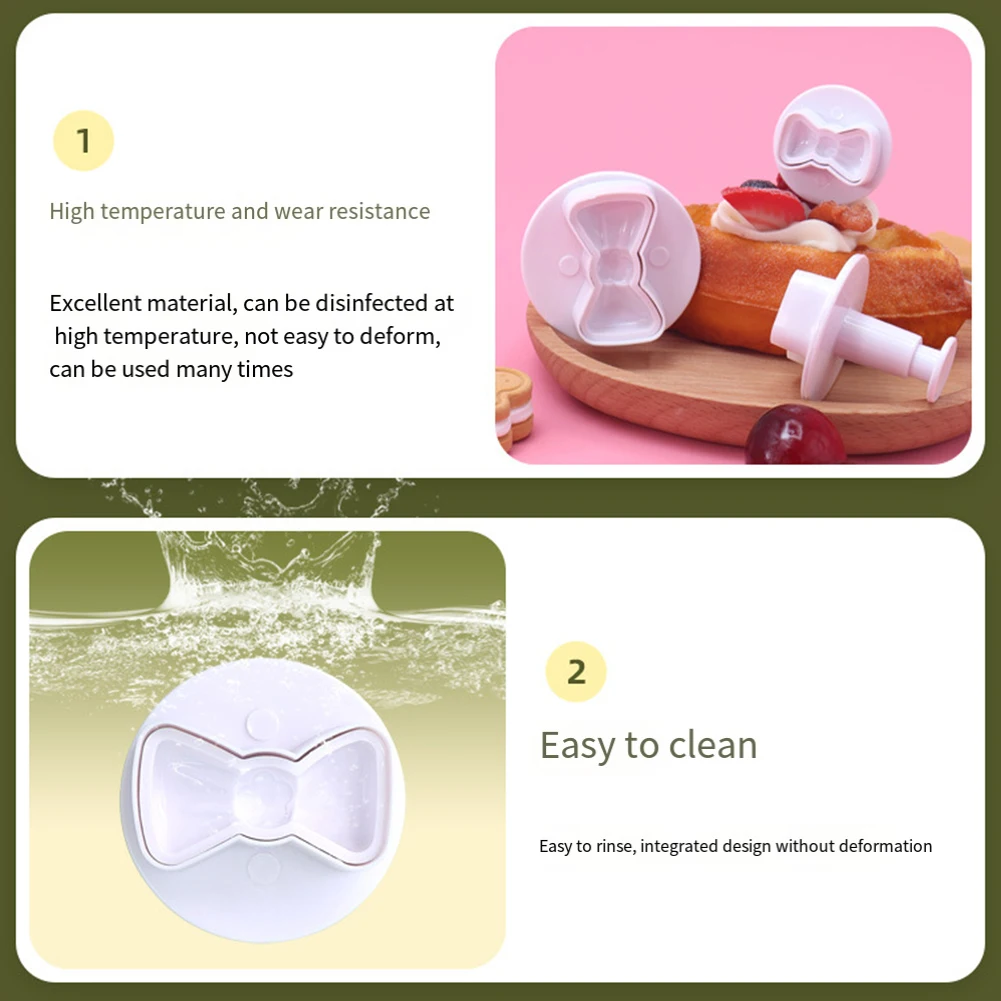 1

High temperature and wear resistance

Excellent material, can be disinfected at high temperature, not easy to deform, can be used many times

2

Easy to clean

Easy to rinse, integrated design without deformation