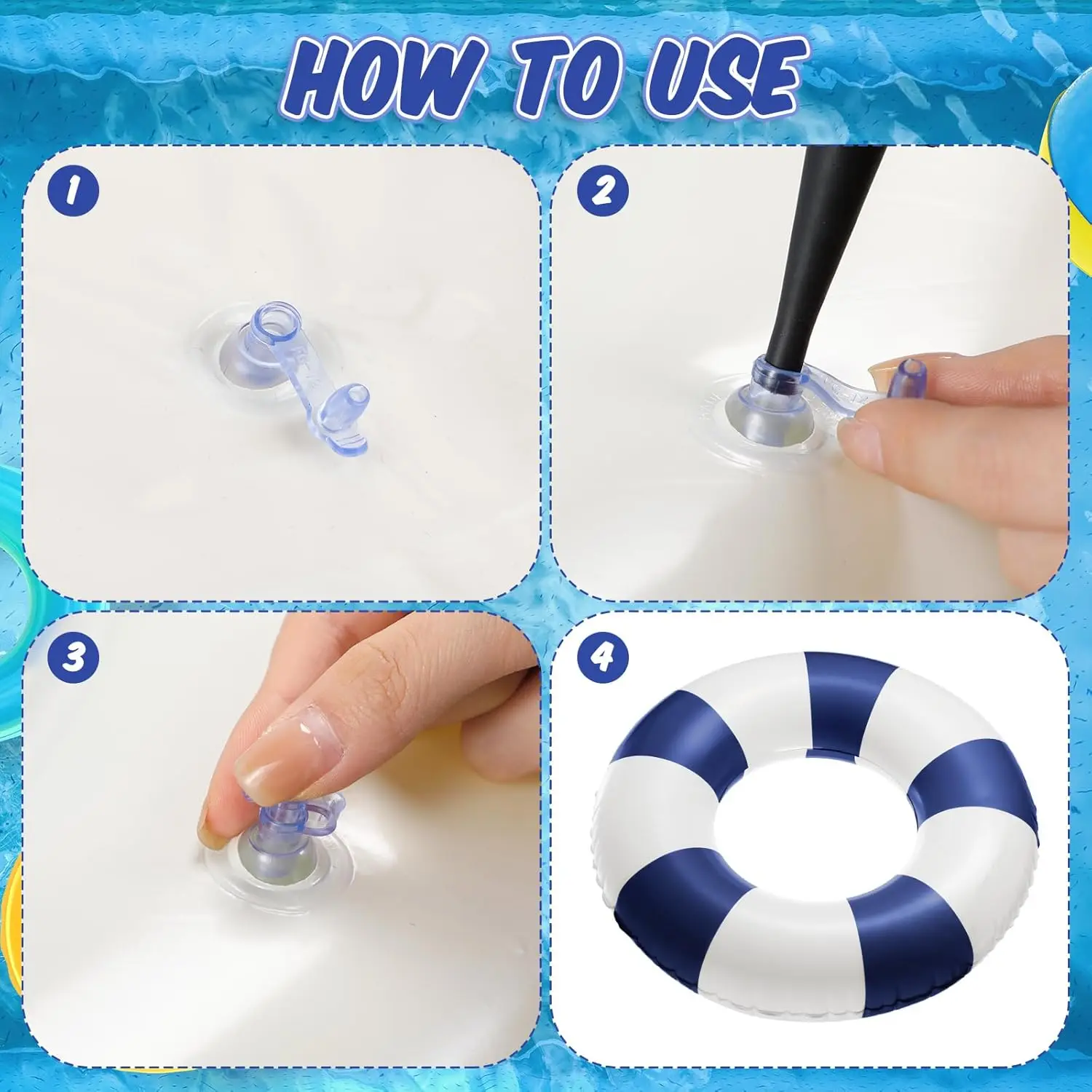 HOW TO USE

1

2

3

4