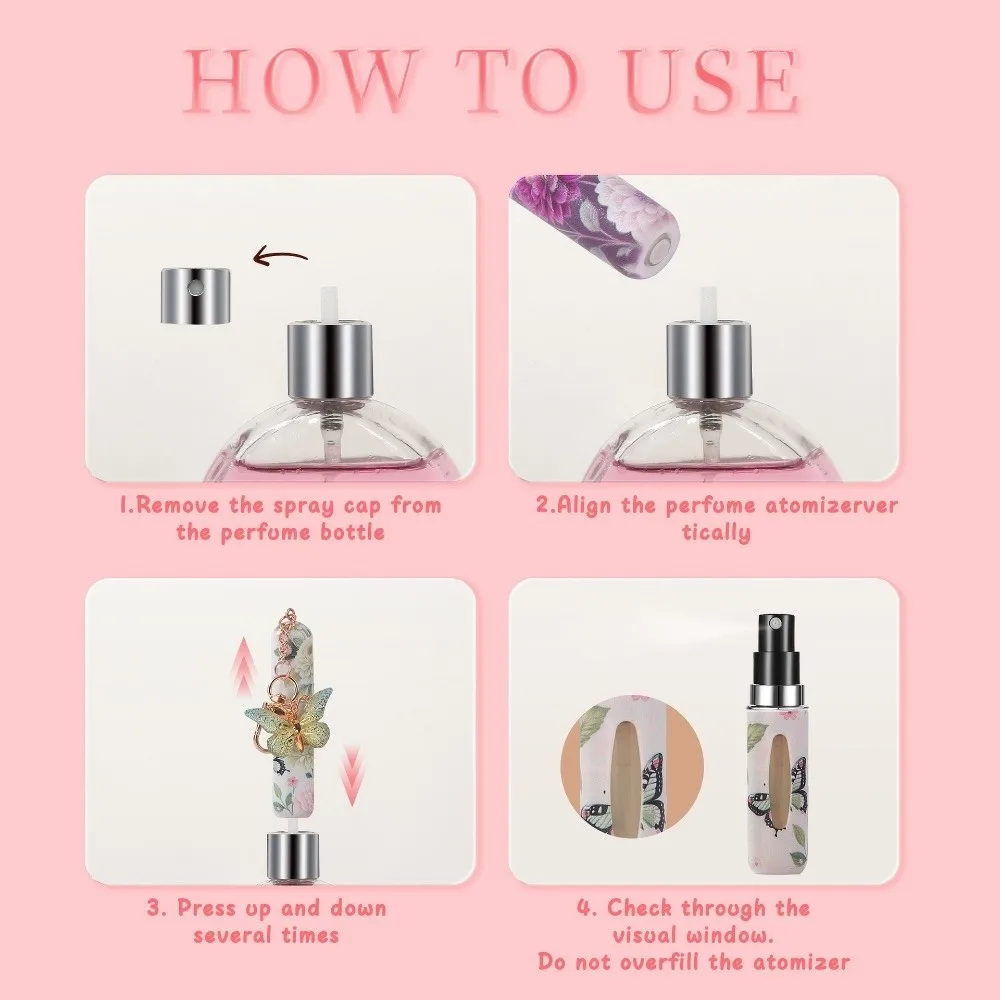 HOW TO USE

1.Remove the spray cap from the perfume bottle

2.Align the perfume atomizerver tically

3. Press up and down several times

4. Check through the visual window.
Do not overfill the atomizer