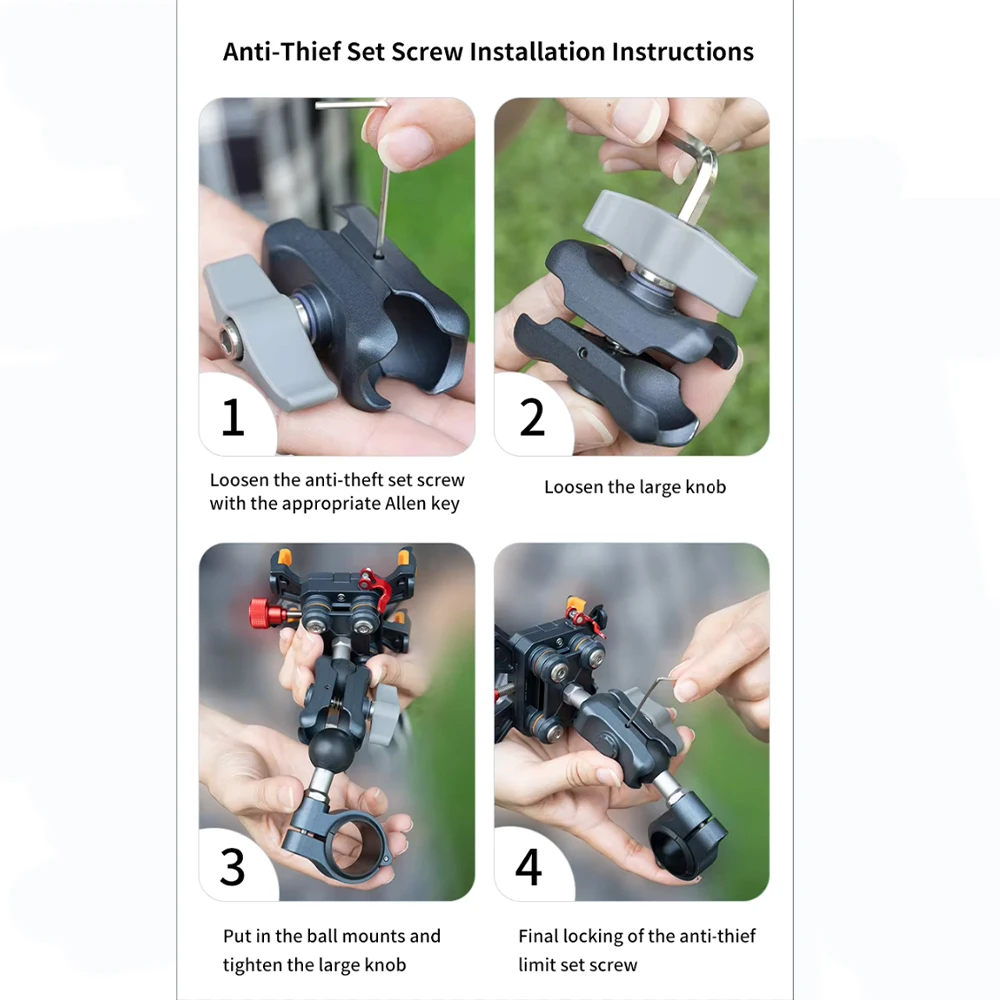 Anti-Thief Set Screw Installation Instructions

1

Loosen the anti-theft set screw with the appropriate Allen key

2

Loosen the large knob

3

Put in the ball mounts and tighten the large knob

4

Final locking of the anti-thief limit set screw