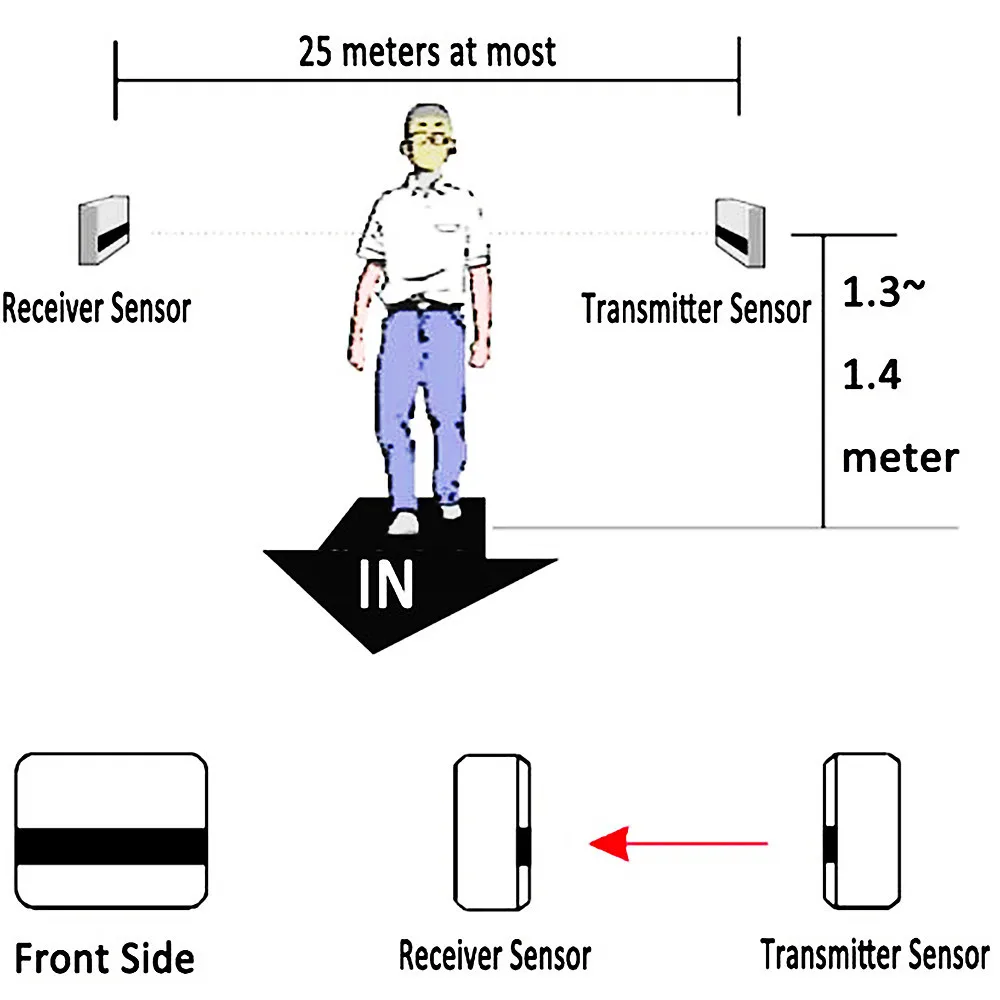 25 meters at most

Receiver Sensor

Transmitter Sensor

1.3~
1.4
meter

IN

Front Side

Receiver Sensor

Transmitter Sensor