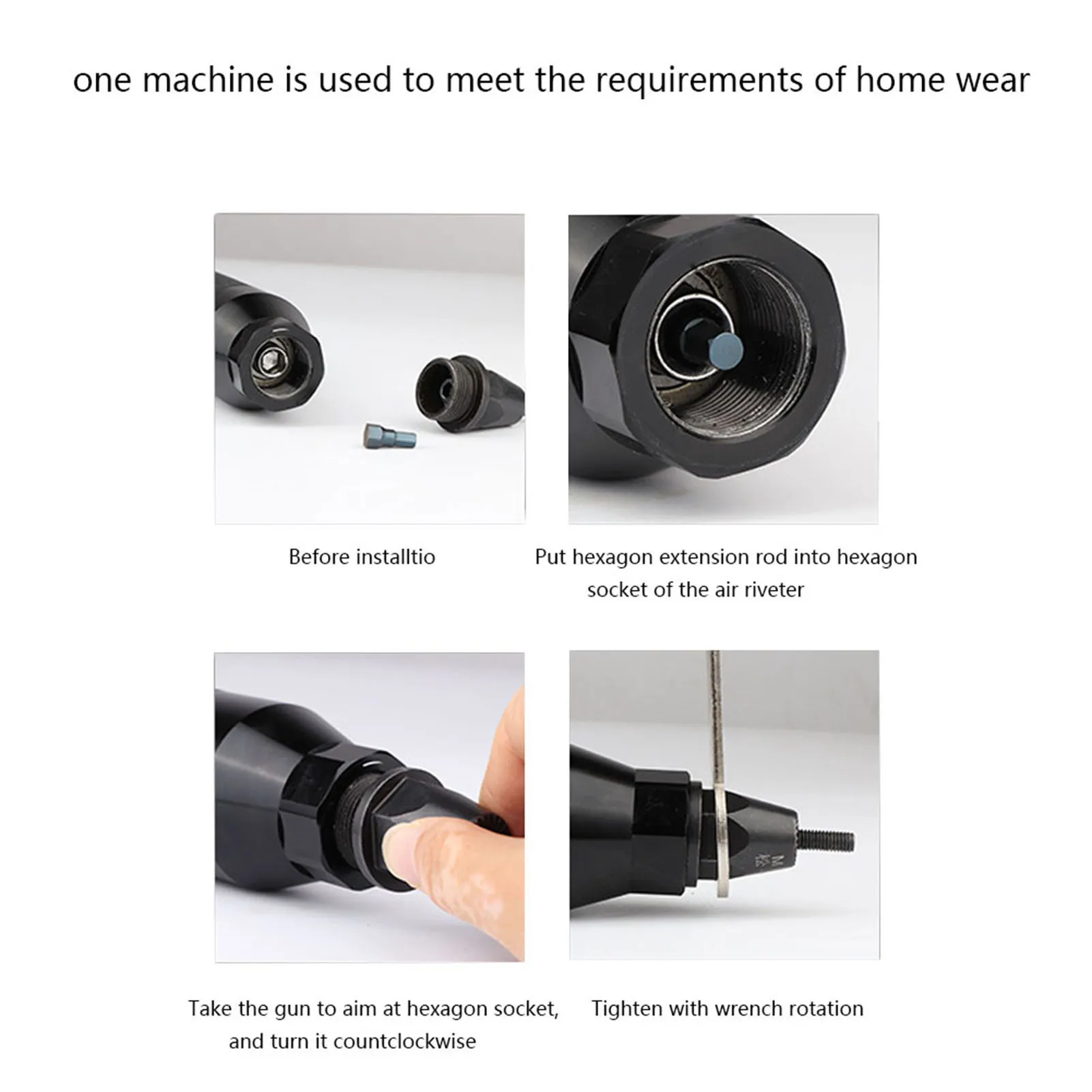 one machine is used to meet the requirements of home wear

Before installtio

Put hexagon extension rod into hexagon socket of the air riveter

Take the gun to aim at hexagon socket, and turn it countclockwise

Tighten with wrench rotation