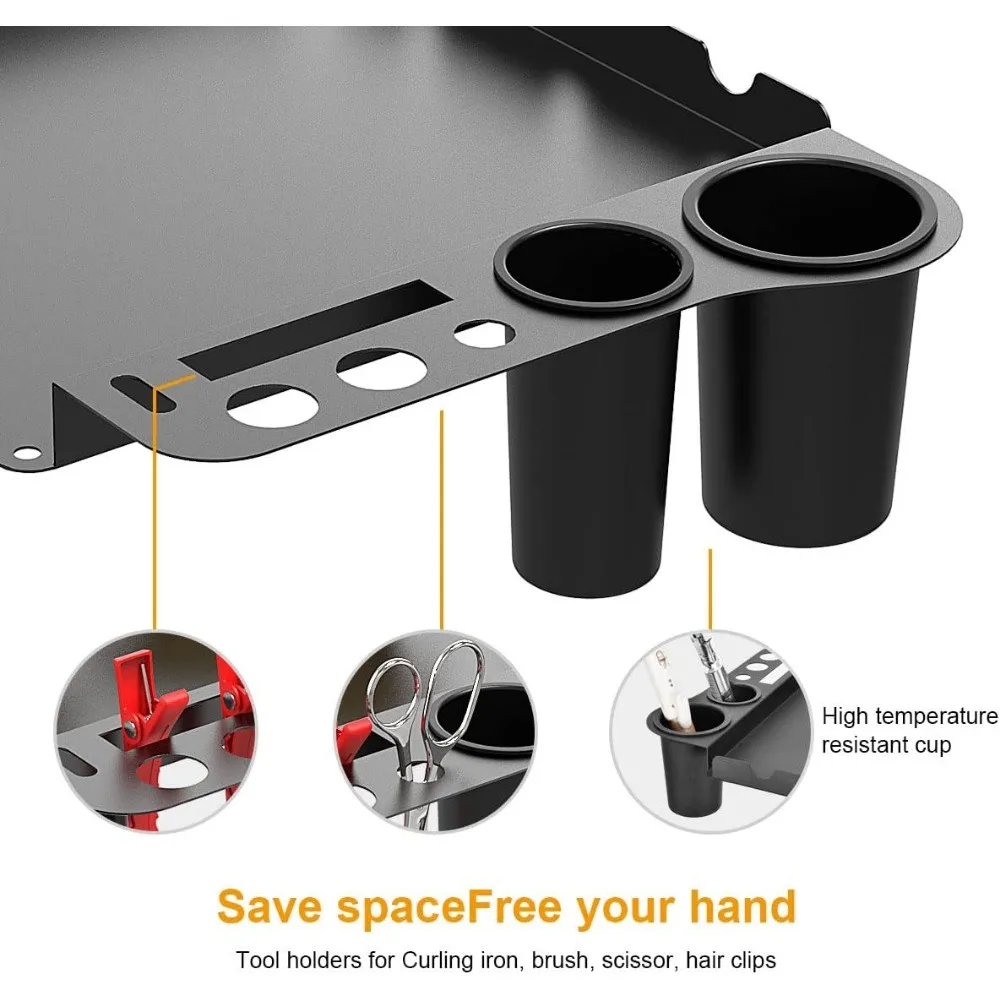 High temperature resistant cup

Save spaceFree your hand

Tool holders for Curling iron, brush, scissor, hair clips