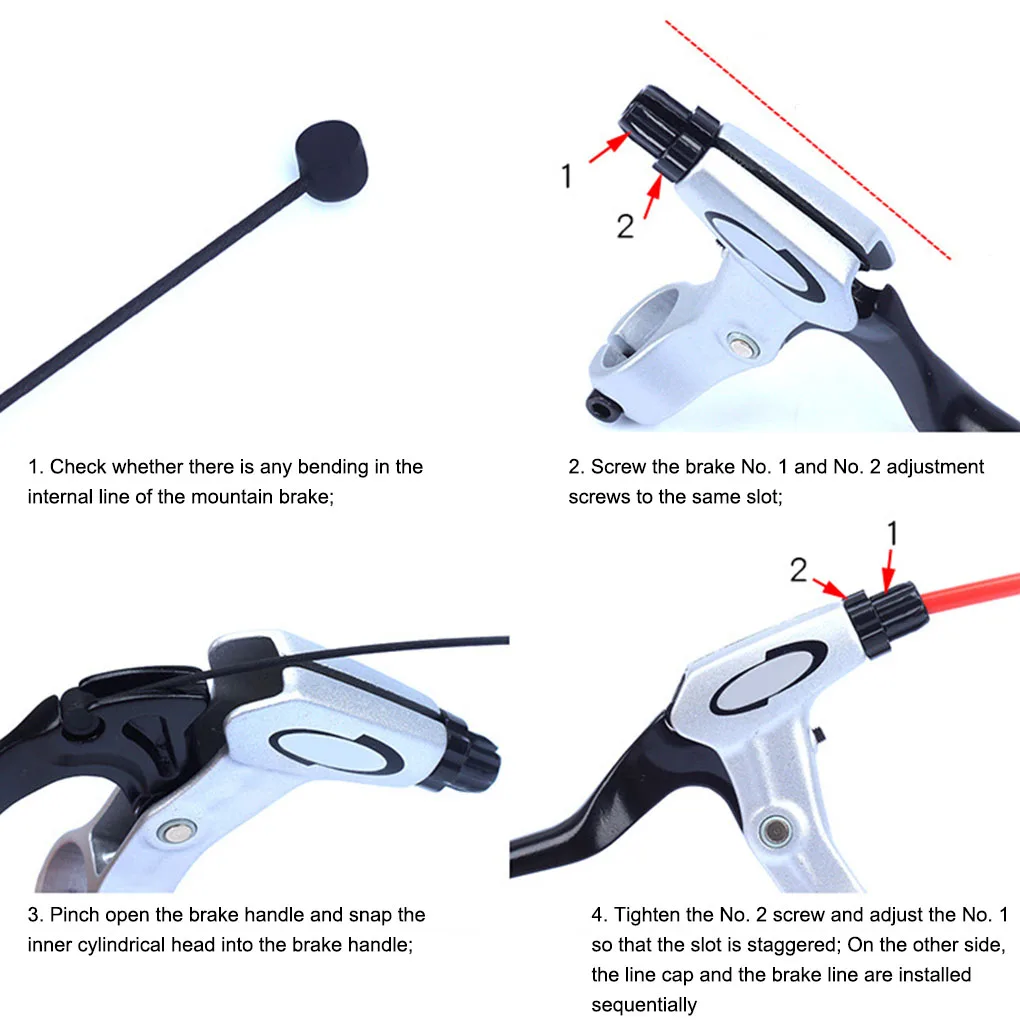 1
2

1. Check whether there is any bending in the internal line of the mountain brake;

2. Screw the brake No. 1 and No. 2 adjustment screws to the same slot;

2
1

3. Pinch open the brake handle and snap the inner cylindrical head into the brake handle;

4. Tighten the No. 2 screw and adjust the No. 1 so that the slot is staggered; On the other side, the line cap and the brake line are installed sequentially