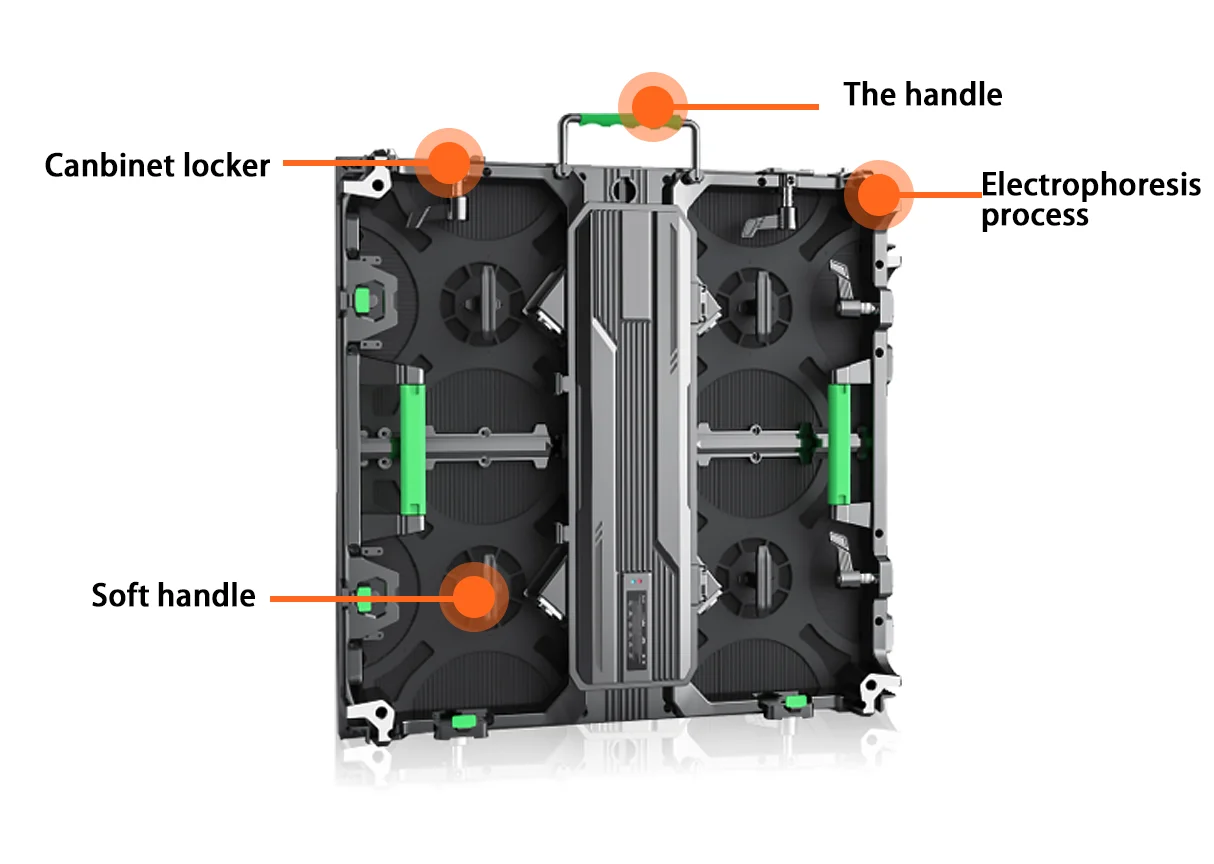 The handle

Canbinet locker

Electrophoresis process

Soft handle