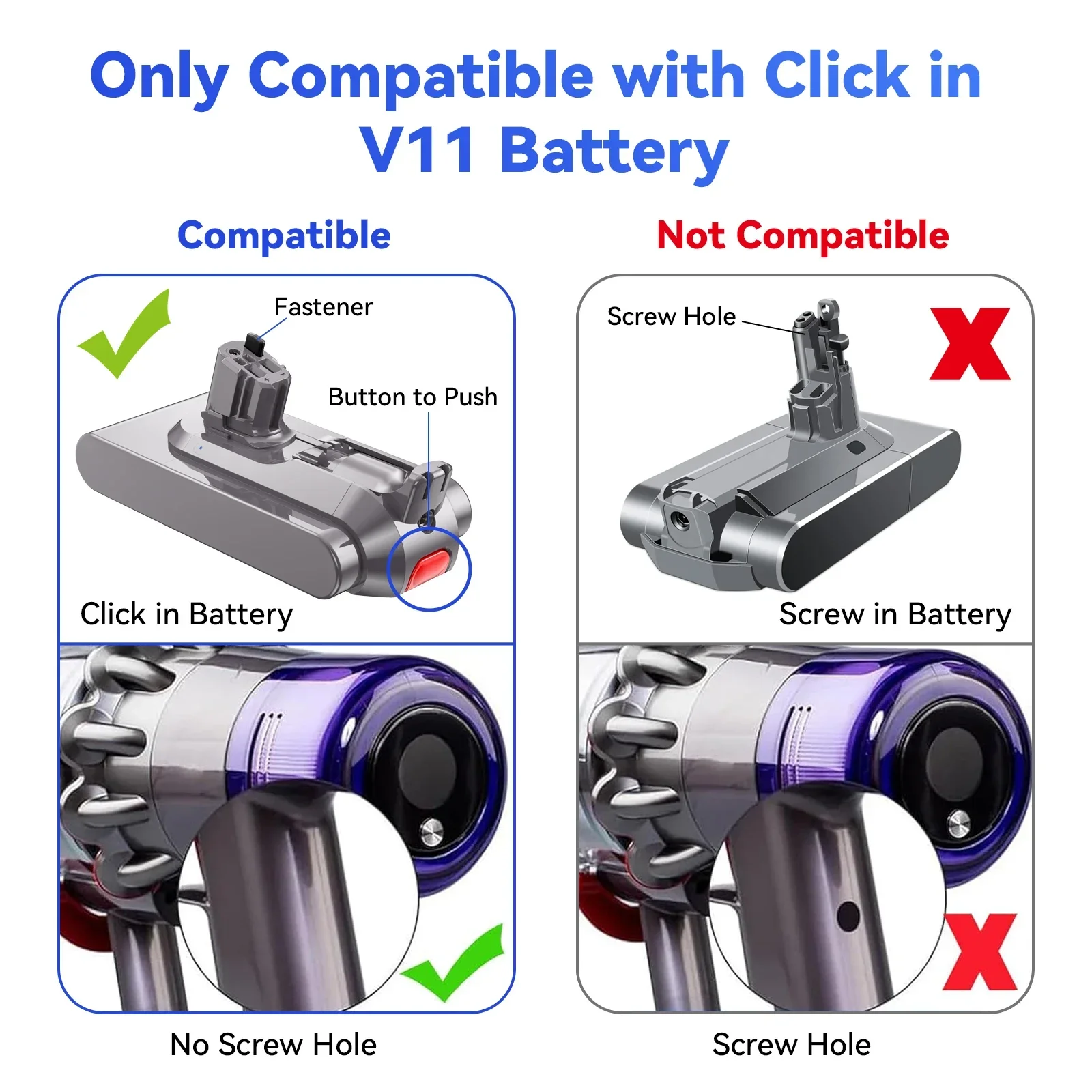 Only Compatible with Click in V11 Battery

Compatible

Fastener

Button to Push

Click in Battery

No Screw Hole

Not Compatible

Screw Hole

Screw in Battery

Screw Hole