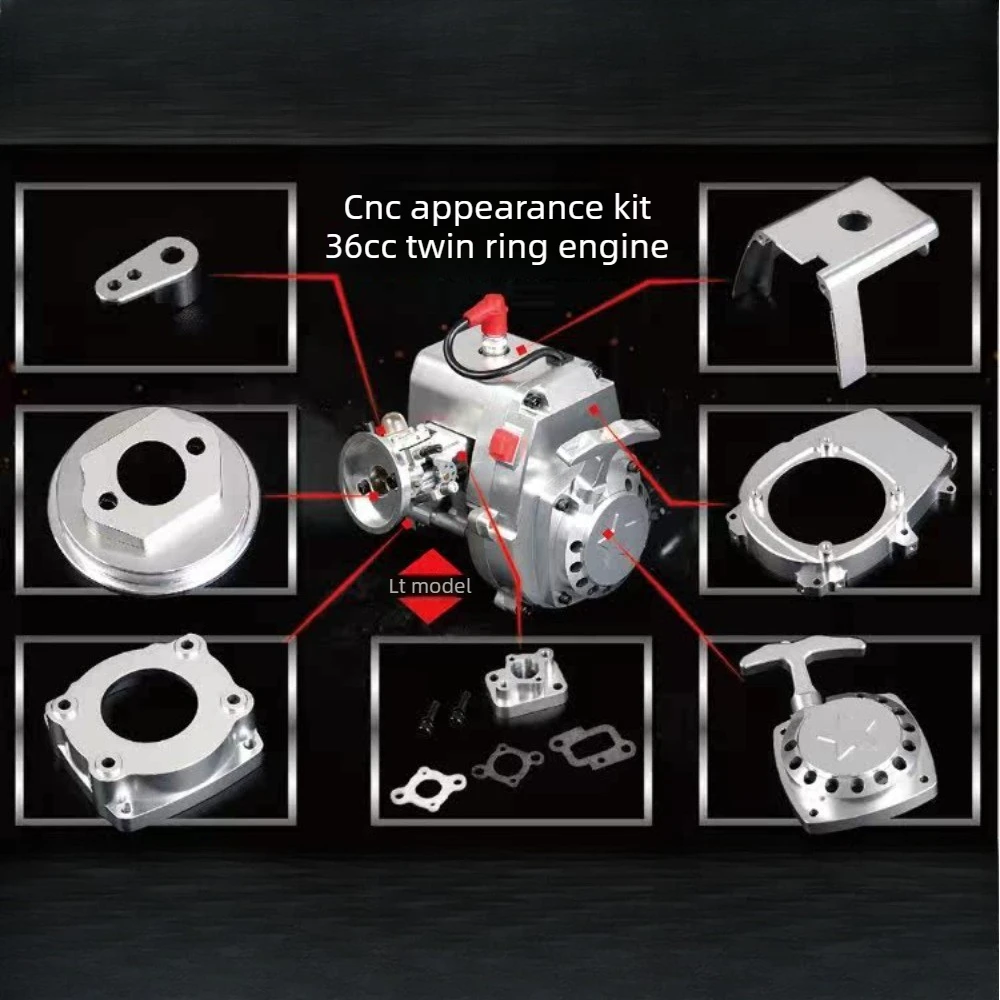 Cnc appearance kit
36cc twin ring engine

Lt model