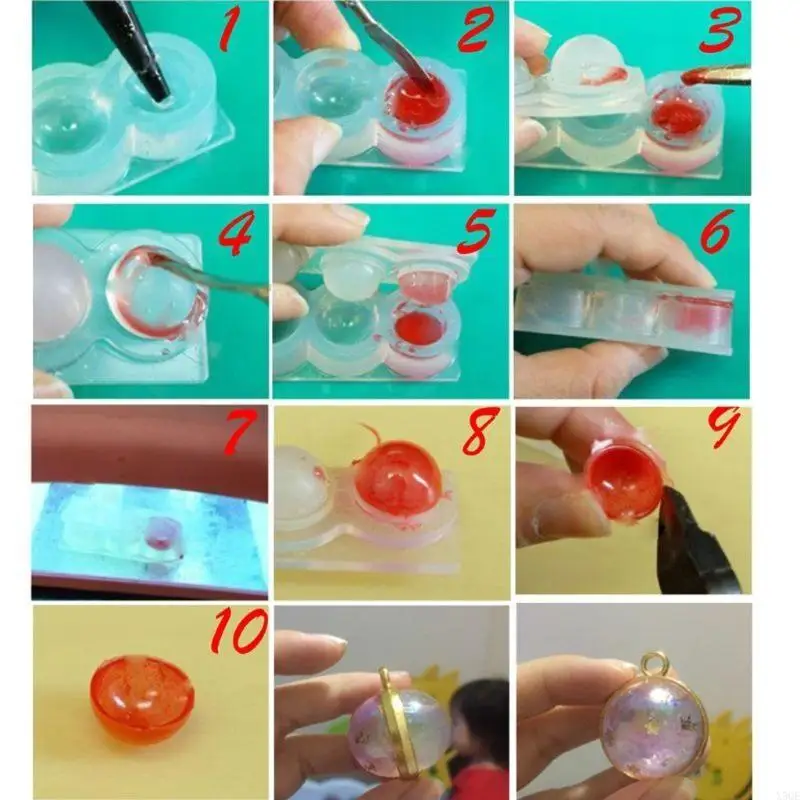 1
2
3
4
5
6
7
8
9
10