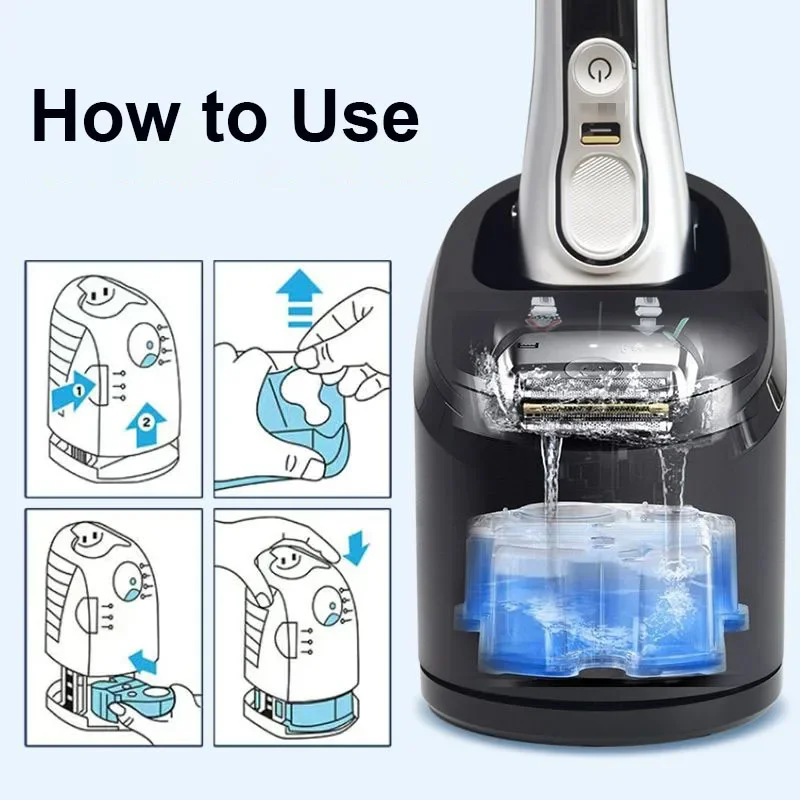 How to Use

1

2