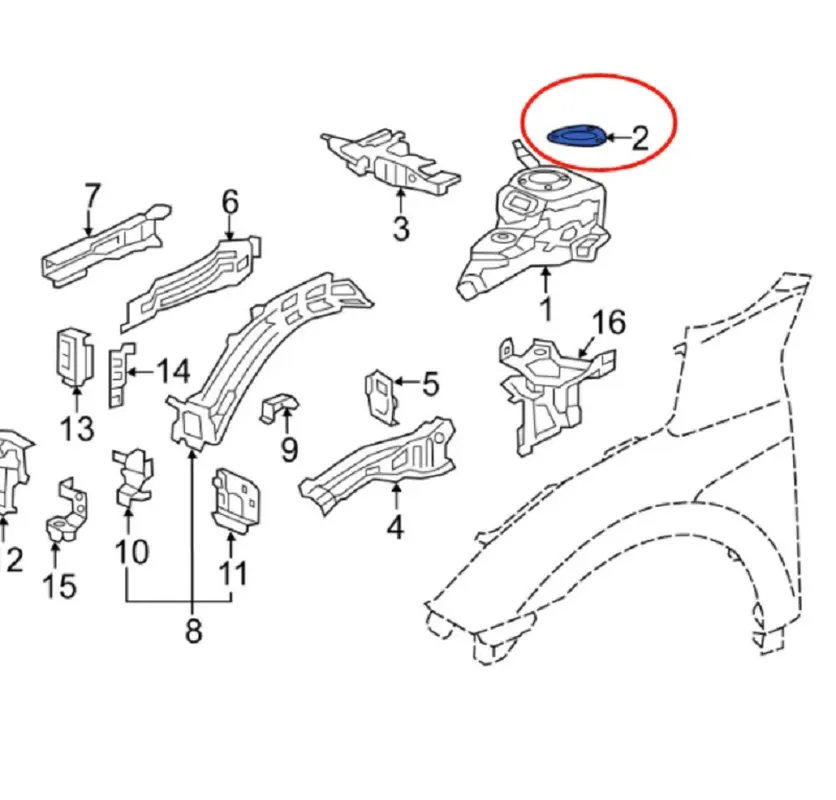 2
7
6
3
1
16
14
5
13
9
4
2
10
11
15
8