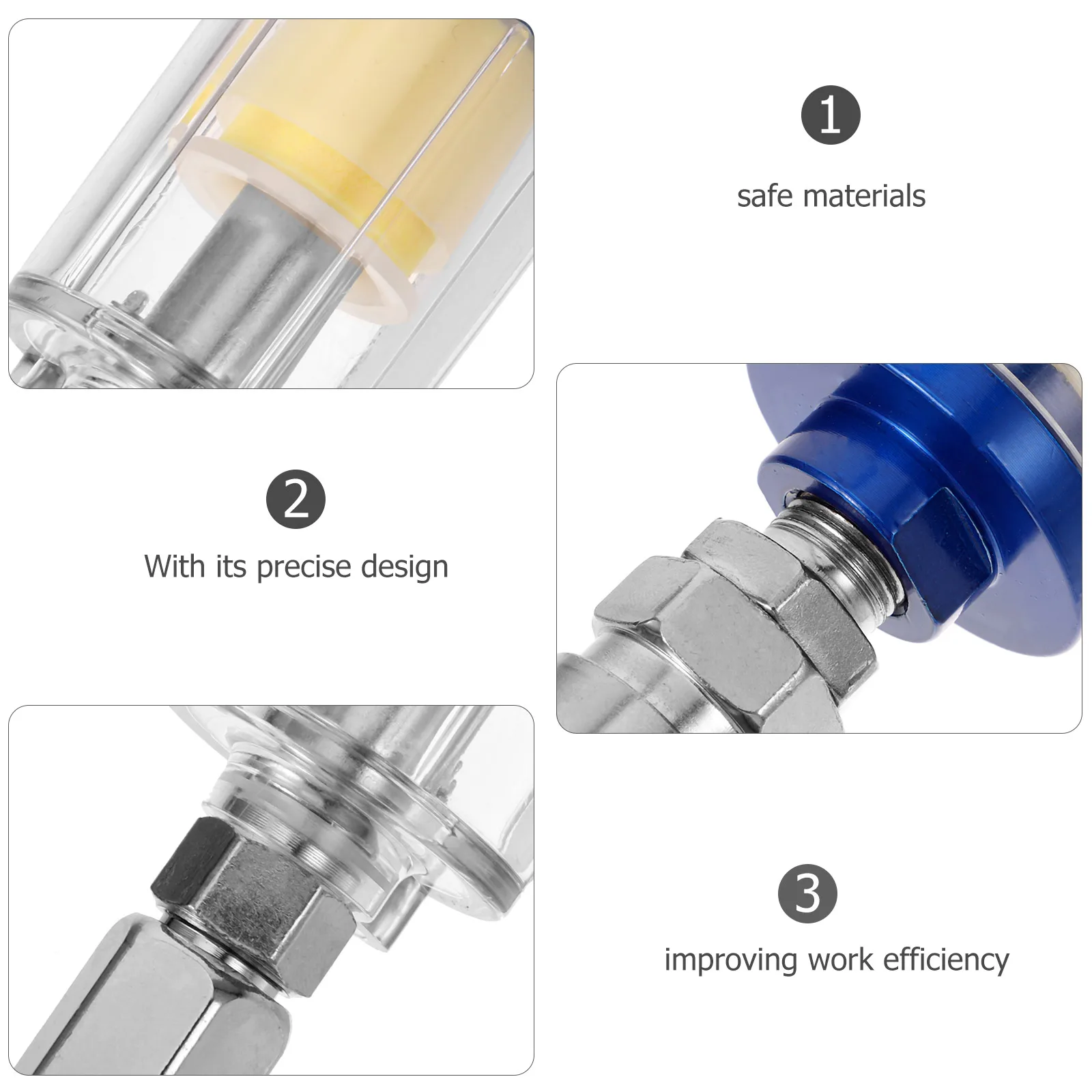 1

safe materials

2

With its precise design

3

improving work efficiency