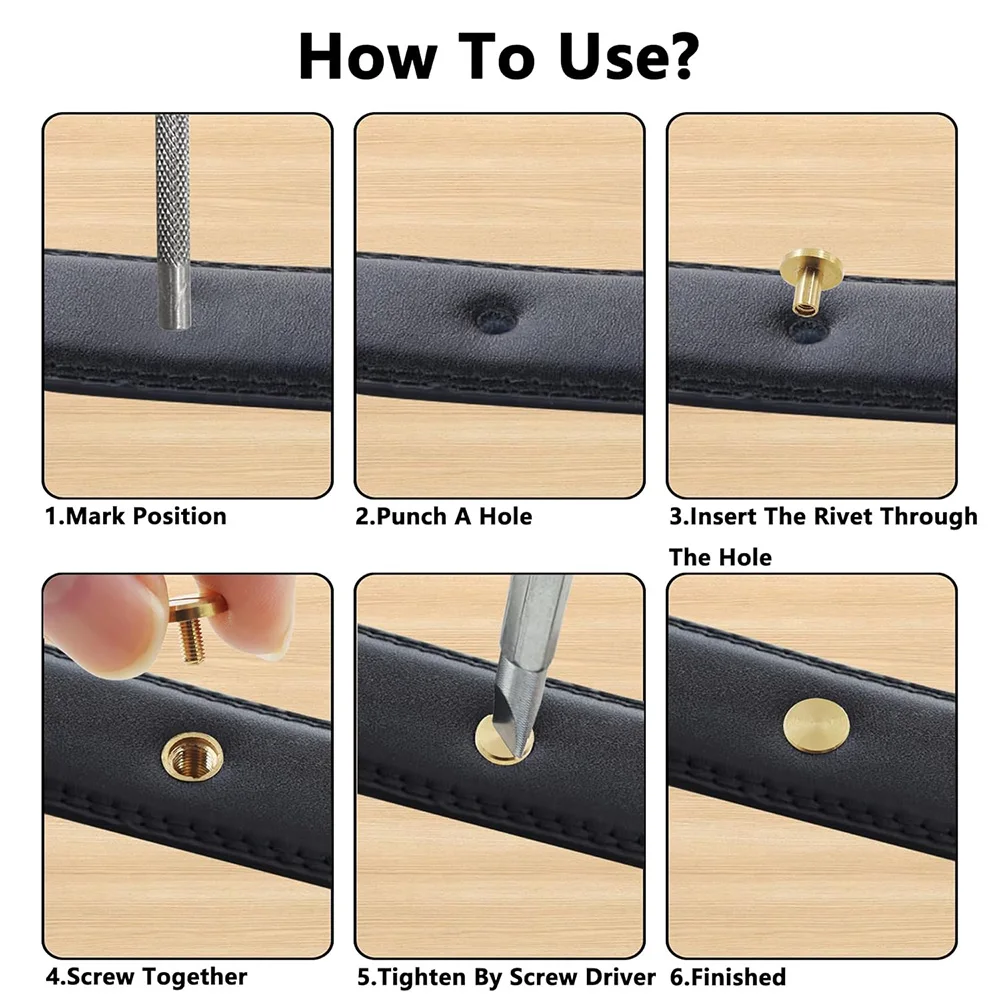 How To Use?

1.Mark Position

2.Punch A Hole

3.Insert The Rivet Through The Hole

4.Screw Together

5.Tighten By Screw Driver

6.Finished