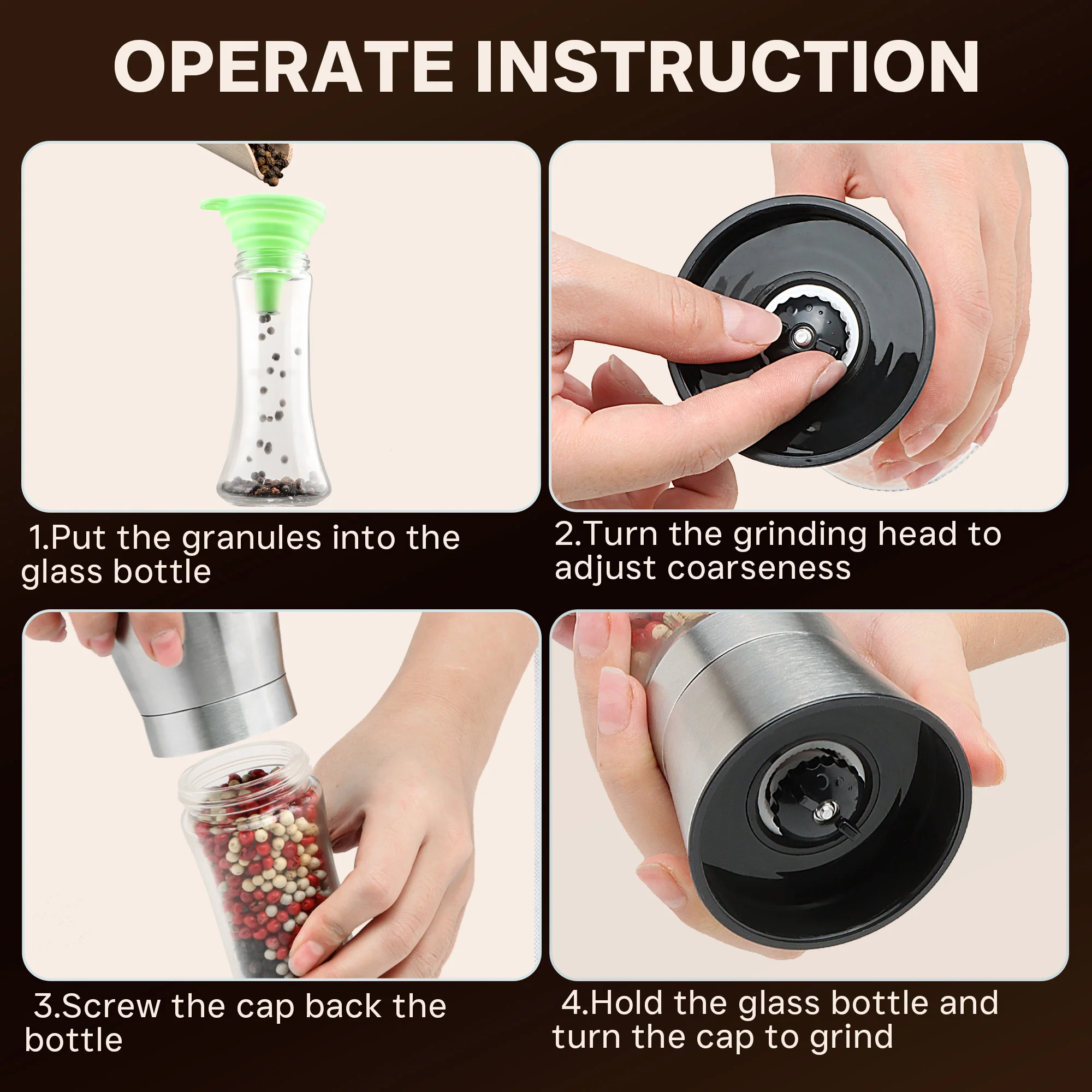 OPERATE INSTRUCTION

1.Put the granules into the glass bottle

2.Turn the grinding head to adjust coarseness

3.Screw the cap back the bottle

4.Hold the glass bottle and turn the cap to grind