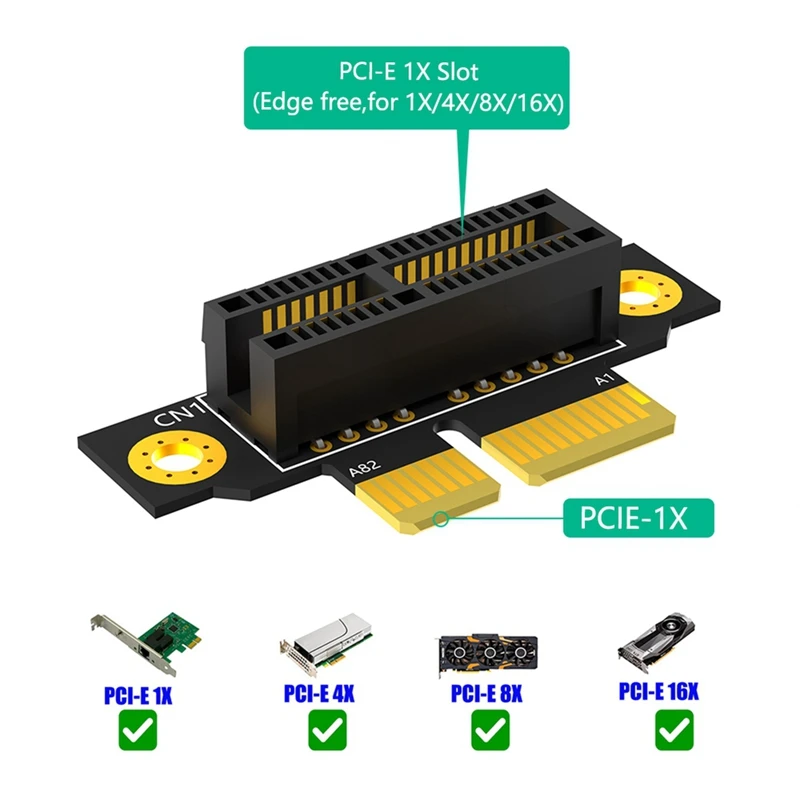 PCI-E 1X Slot
(Edge free,for 1X/4X/8X/16X)

CN1

A1

A82

PCIE-1X

PCI-E 1X

PCI-E 4X

PCI-E 8X

PCI-E 16X