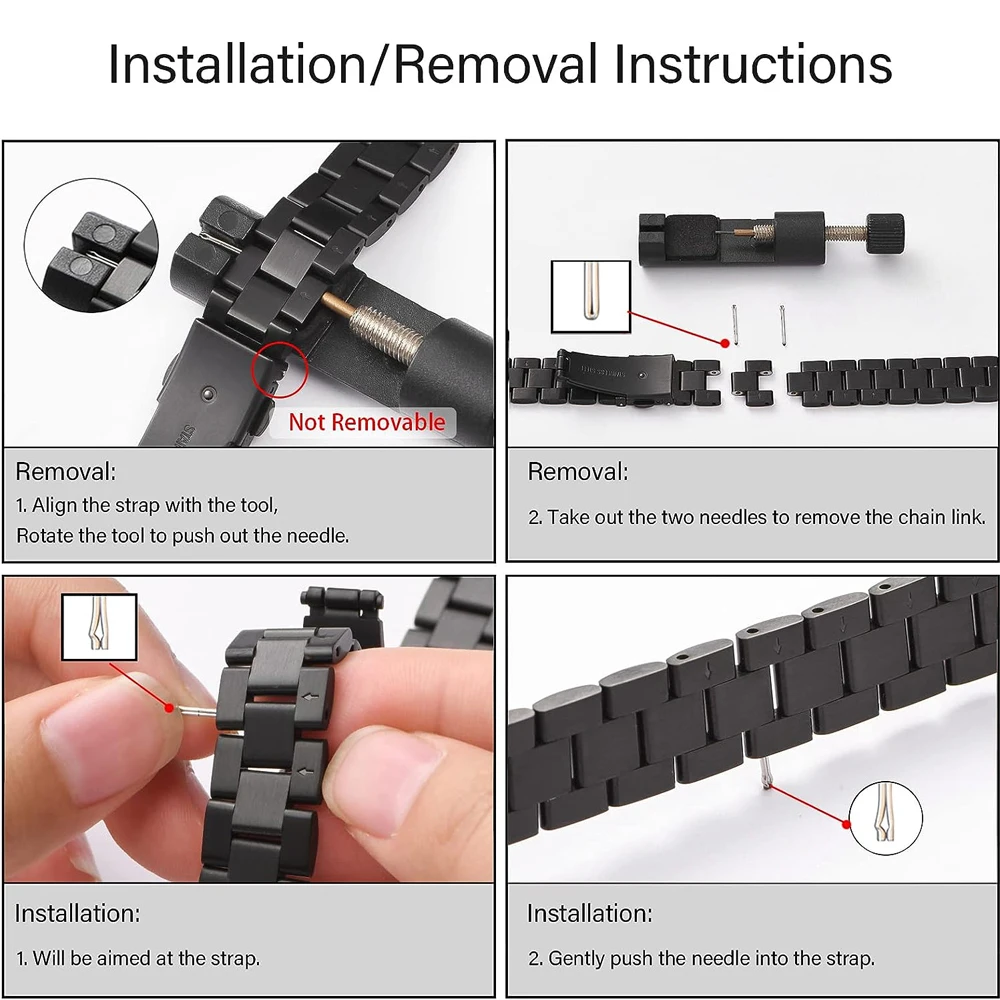 Installation/Removal Instructions

Not Removable

Removal:
1. Align the strap with the tool,
Rotate the tool to push out the needle.

Removal:
2. Take out the two needles to remove the chain link.

Installation:
1. Will be aimed at the strap.

Installation:
2. Gently push the needle into the strap.