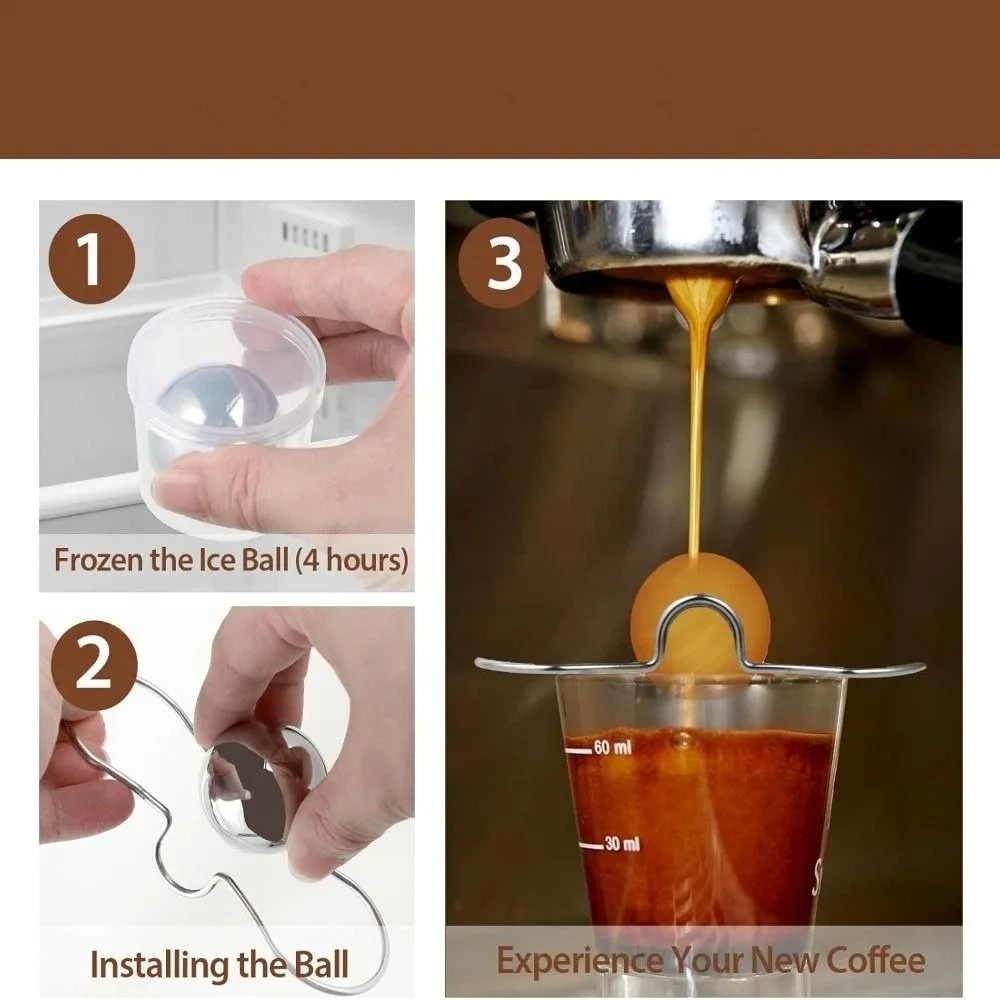 1

Frozen the Ice Ball (4 hours)

2

Installing the Ball

3

60 ml

30 ml

Experience Your New Coffee