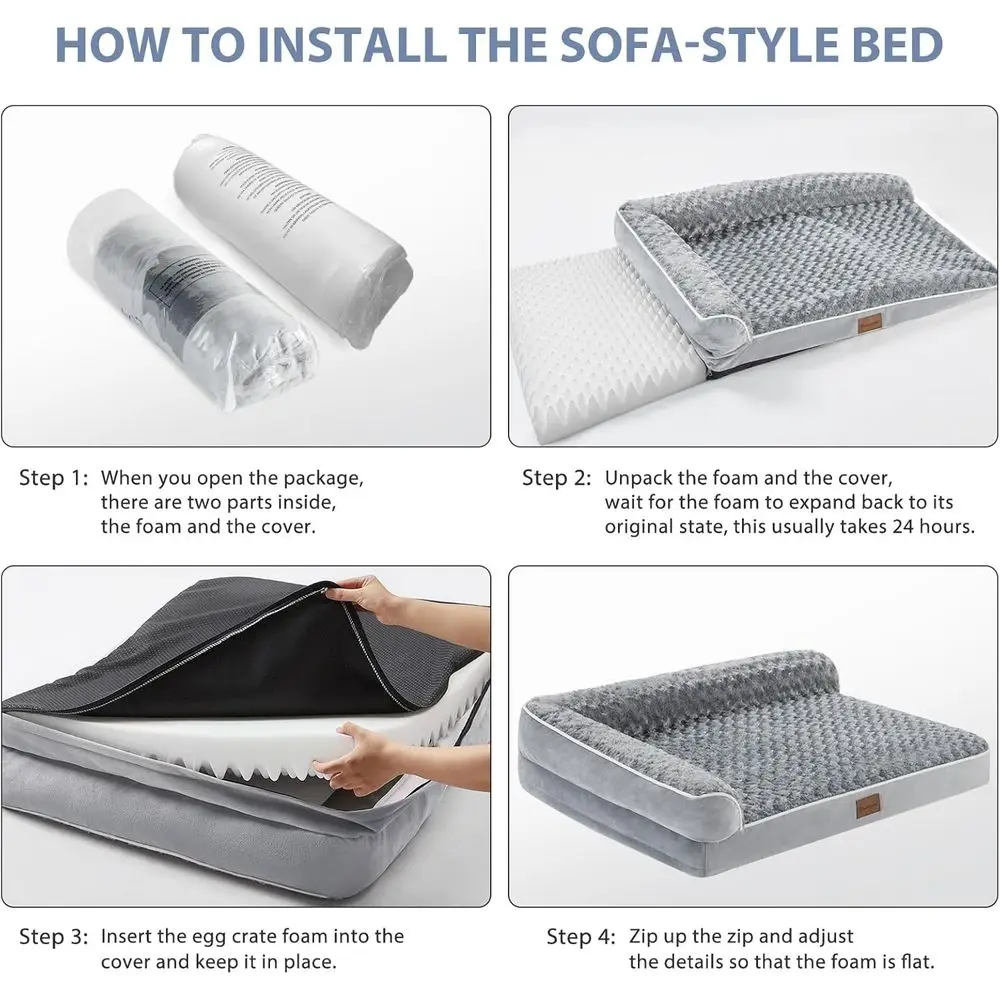 HOW TO INSTALL THE SOFA-STYLE BED

Step 1: When you open the package, there are two parts inside, the foam and the cover.

Step 2: Unpack the foam and the cover, wait for the foam to expand back to its original state, this usually takes 24 hours.

Step 3: Insert the egg crate foam into the cover and keep it in place.

Step 4: Zip up the zip and adjust the details so that the foam is flat.