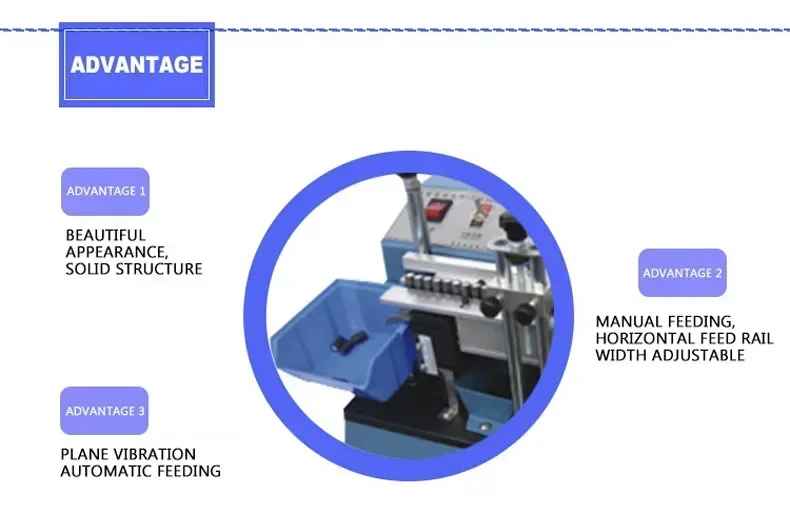 ADVANTAGE

ADVANTAGE 1

BEAUTIFUL APPEARANCE, SOLID STRUCTURE

ADVANTAGE 2

MANUAL FEEDING, HORIZONTAL FEED RAIL WIDTH ADJUSTABLE

ADVANTAGE 3

PLANE VIBRATION AUTOMATIC FEEDING