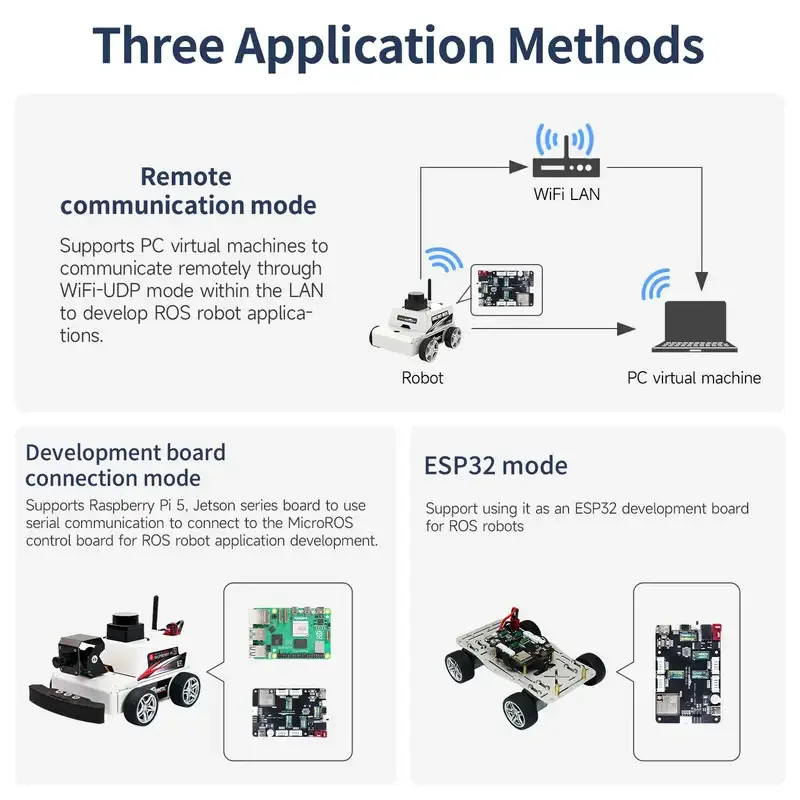 Three Application Methods

Remote communication mode

Supports PC virtual machines to communicate remotely through WiFi-UDP mode within the LAN to develop ROS robot applications.

WiFi LAN

Robot

PC virtual machine

Development board connection mode

Supports Raspberry Pi 5, Jetson series board to use serial communication to connect to the MicroROS control board for ROS robot application development.

ESP32 mode

Support using it as an ESP32 development board for ROS robots